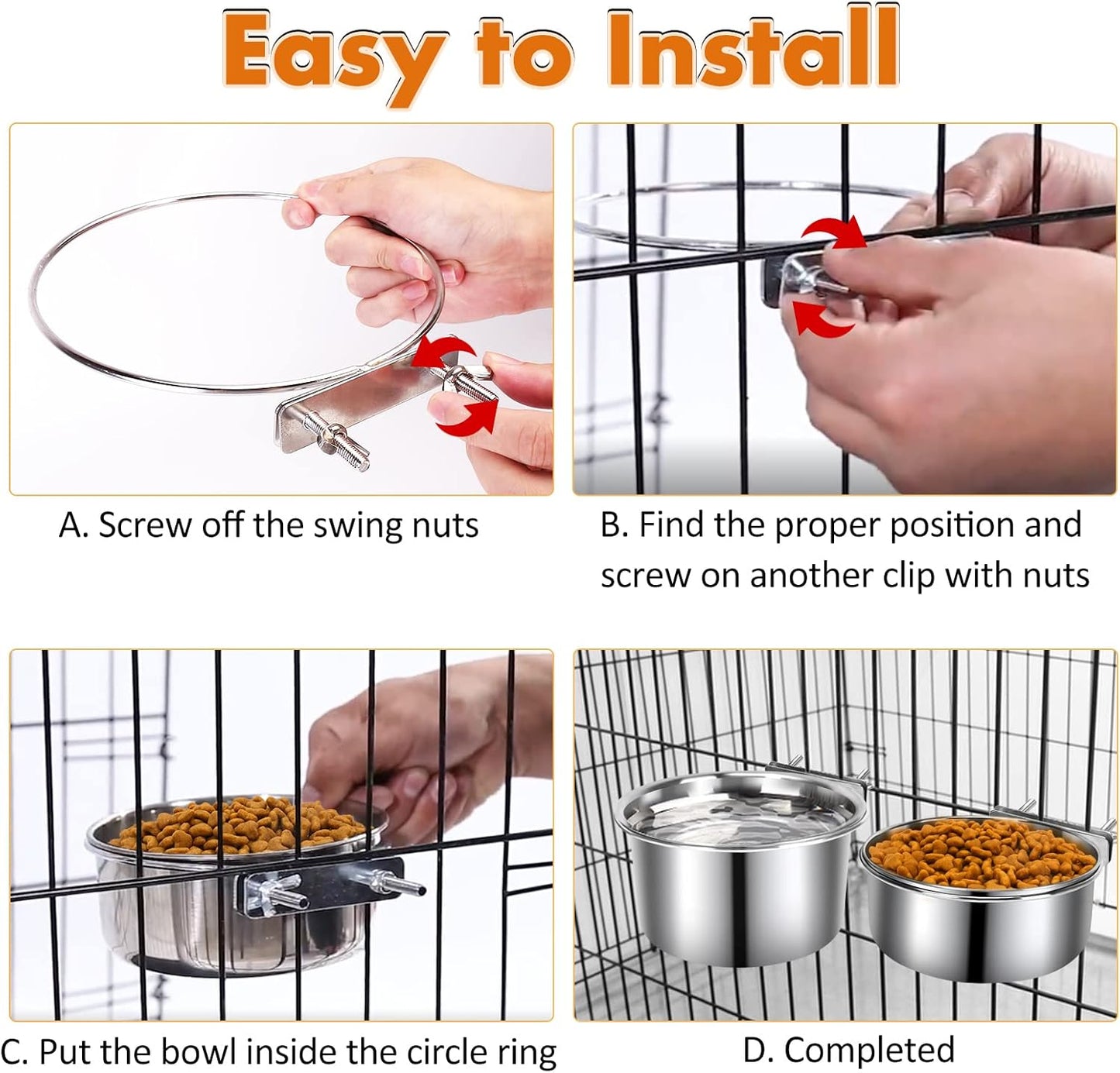 Easy to Install

A. Screw off the swing nuts

B. Find the proper position and screw on another clip with nuts

C. Put the bowl inside the circle ring

D. Completed