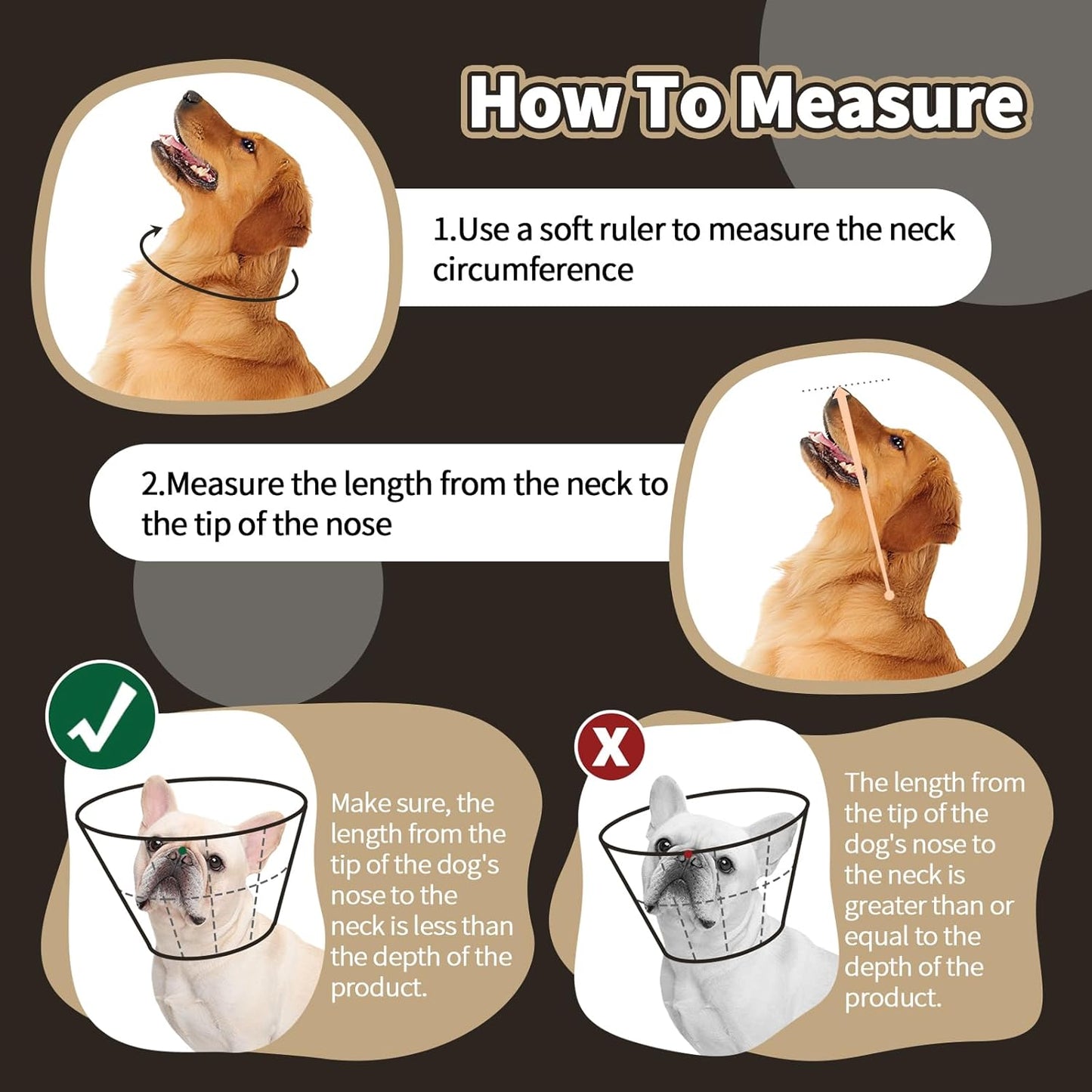 How To Measure

1.Use a soft ruler to measure the neck circumference

2.Measure the length from the neck to the tip of the nose

Make sure, the length from the tip of the dog's nose to the neck is less than the depth of the product.

X

The length from the tip of the dog's nose to the neck is greater than or equal to the depth of the product.