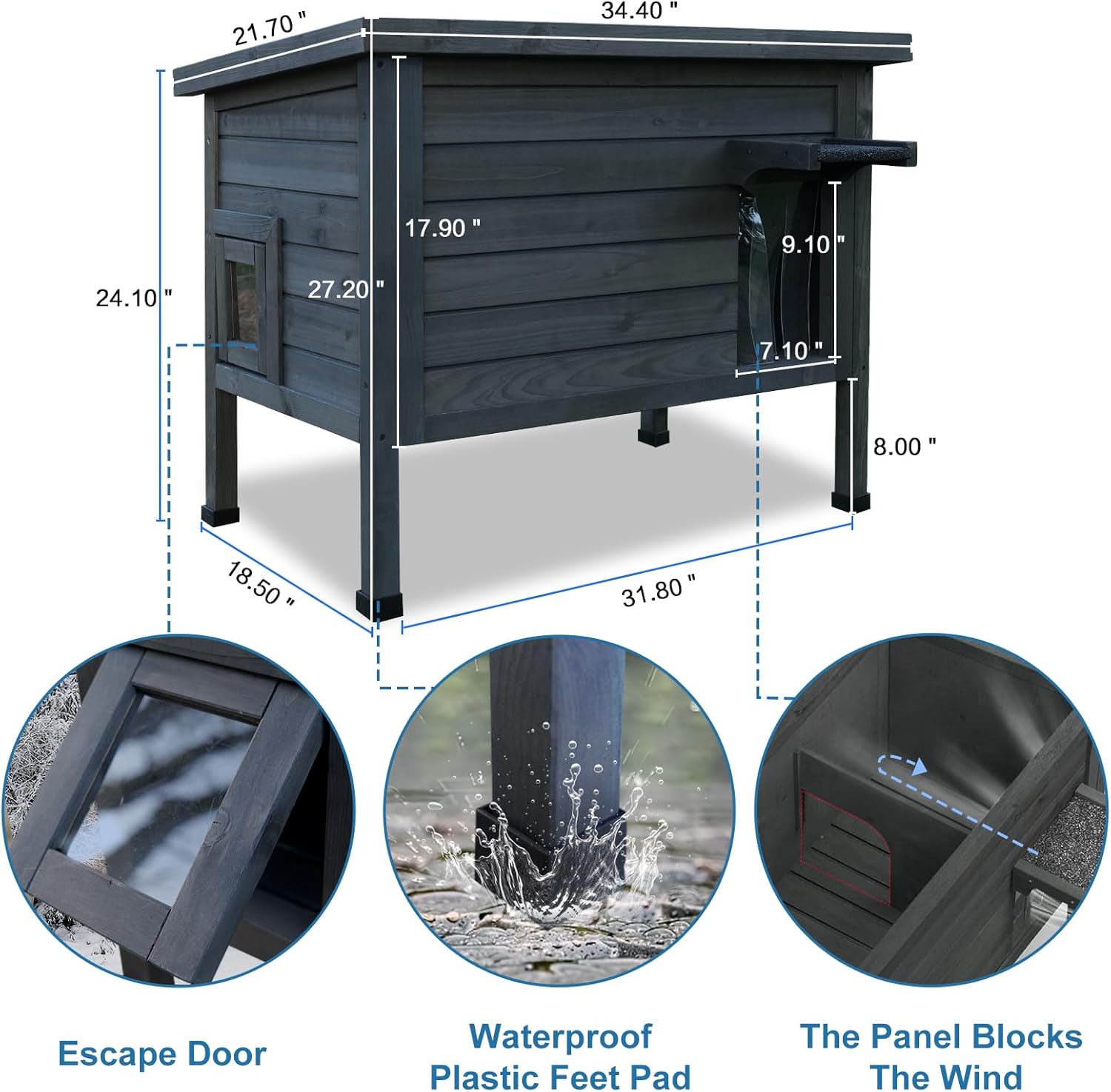 21.70 "

34.40 "

24.10 "

27.20 "

17.90 "

9.10 "

7.10 "

8.00 "

18.50 "

31.80 "

Escape Door

Waterproof Plastic Feet Pad

The Panel Blocks The Wind