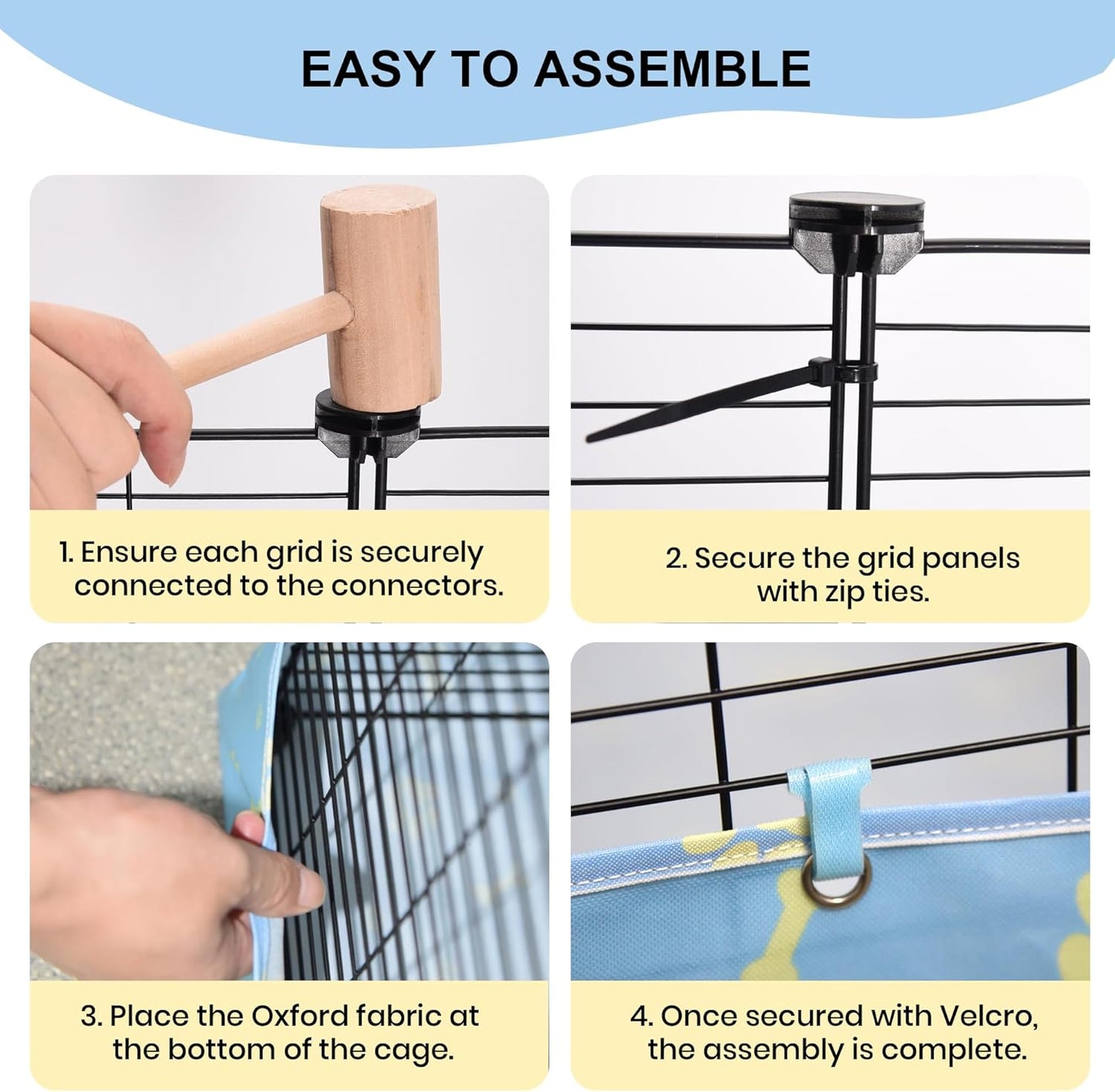 EASY TO ASSEMBLE

1. Ensure each grid is securely connected to the connectors.

2. Secure the grid panels with zip ties.

3. Place the Oxford fabric at the bottom of the cage.

4. Once secured with Velcro, the assembly is complete.