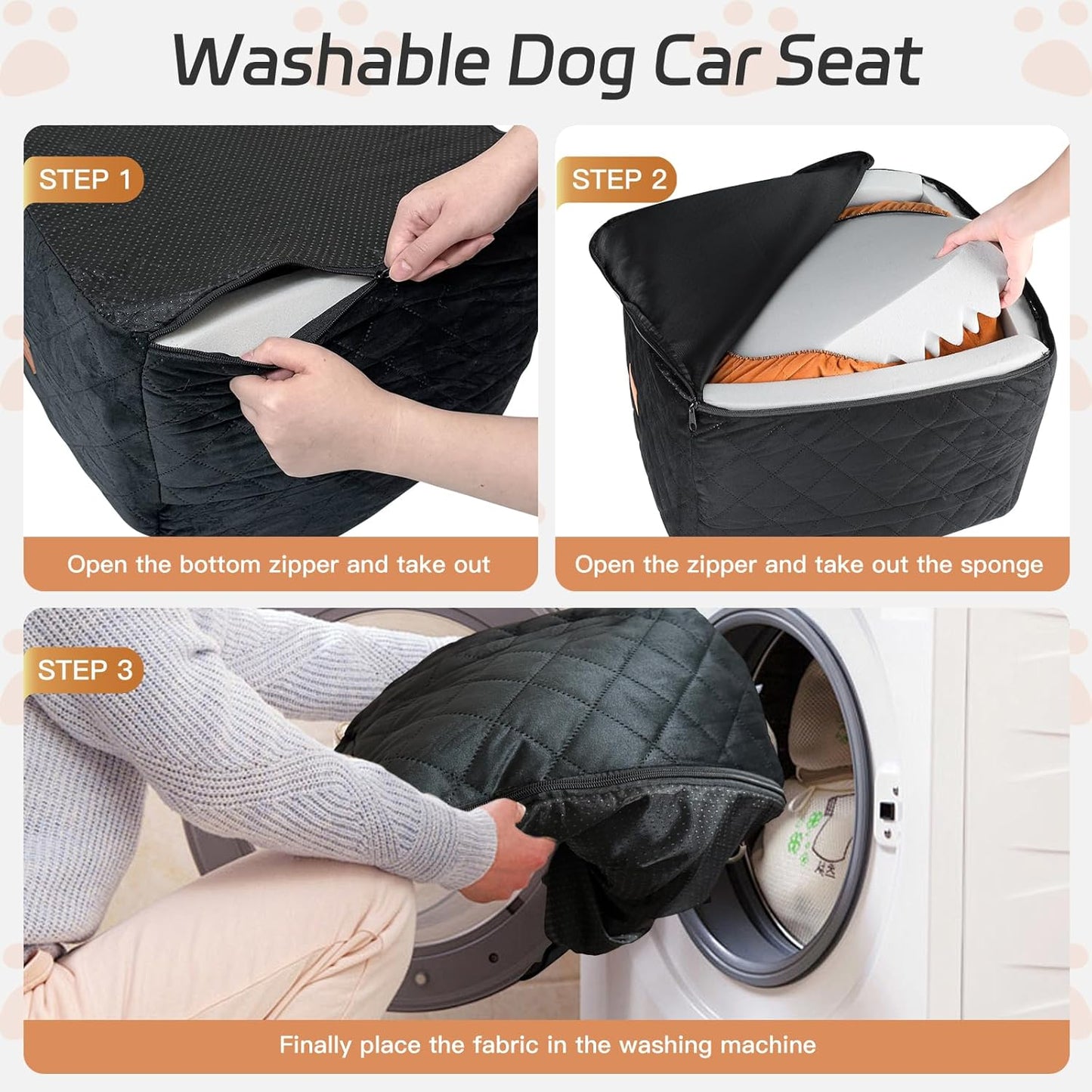 Washable Dog Car Seat

STEP 1

Open the bottom zipper and take out

STEP 2

Open the zipper and take out the sponge

STEP 3

Finally place the fabric in the washing machine