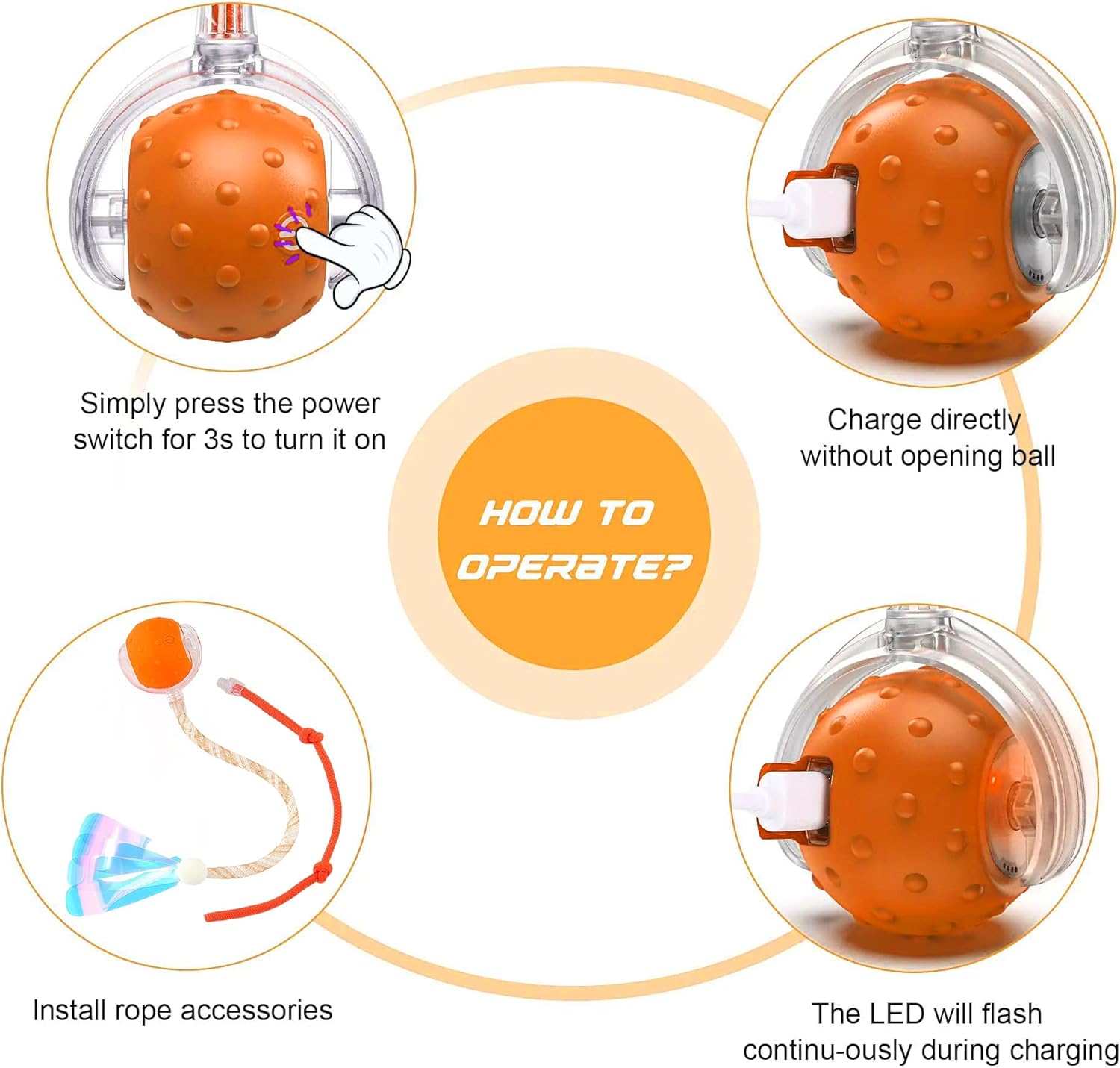 Simply press the power switch for 3s to turn it on

Charge directly without opening ball

HOW TO OPERATE?

Install rope accessories

The LED will flash continu-ously during charging