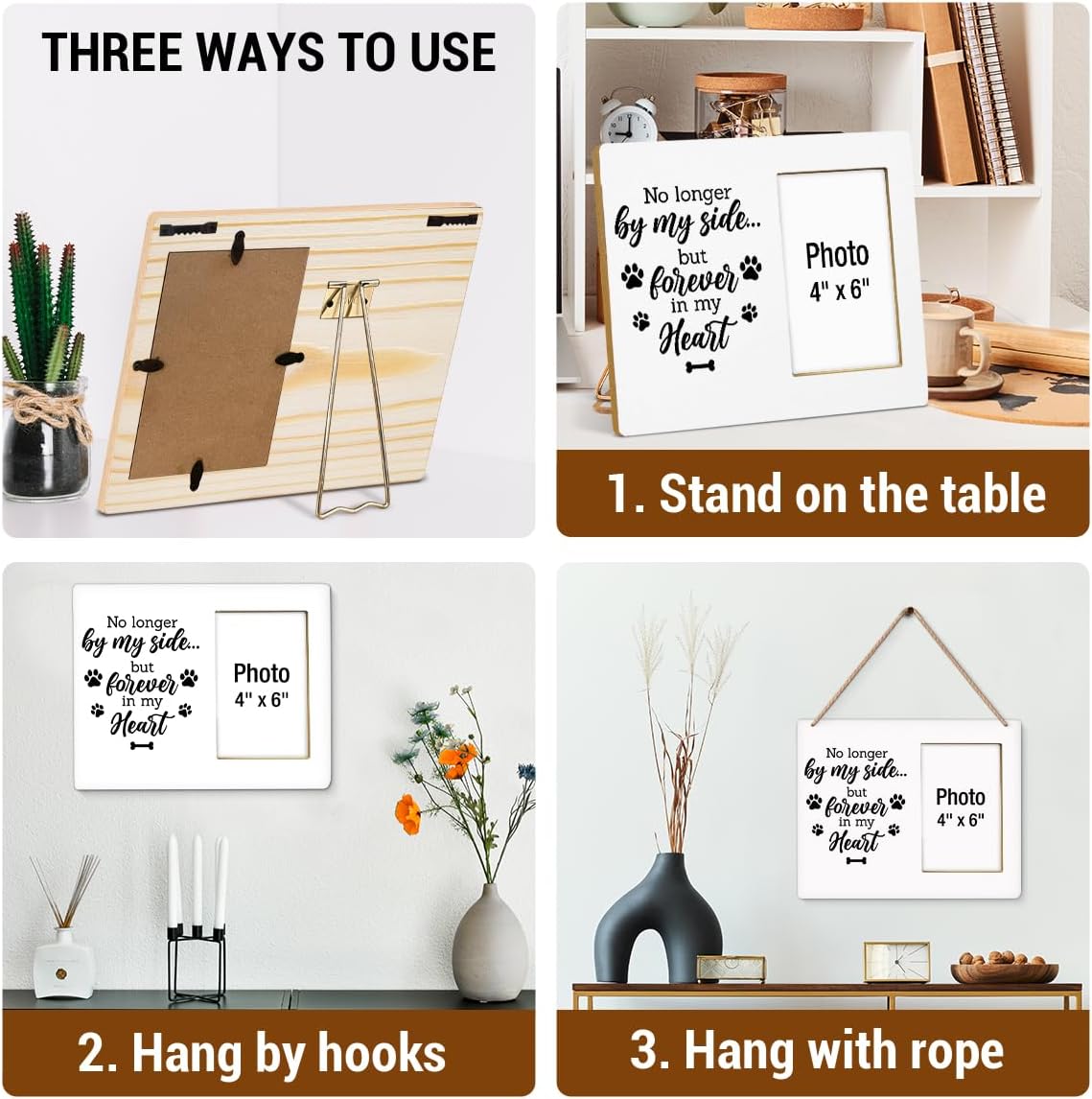 THREE WAYS TO USE

No longer by my side... but forever in my Heart

Photo
4" x 6"

1. Stand on the table

No longer by my side... but forever in my Heart

Photo
4" x 6"

2. Hang by hooks

No longer by my side... but forever in my Heart

Photo
4" x 6"

3. Hang with rope