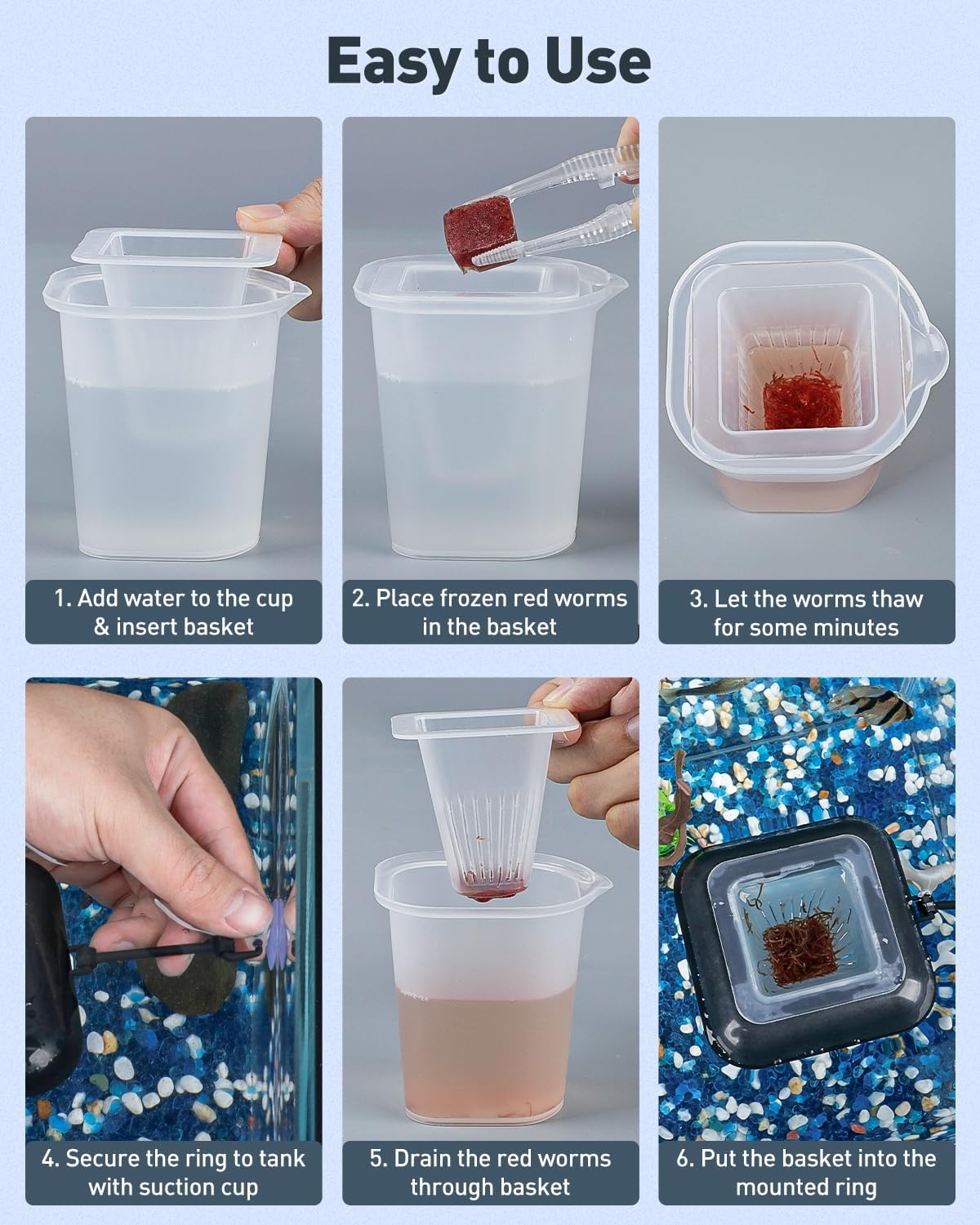 Easy to Use

1. Add water to the cup & insert basket

2. Place frozen red worms in the basket

3. Let the worms thaw for some minutes

4. Secure the ring to tank with suction cup

5. Drain the red worms through basket

6. Put the basket into the mounted ring