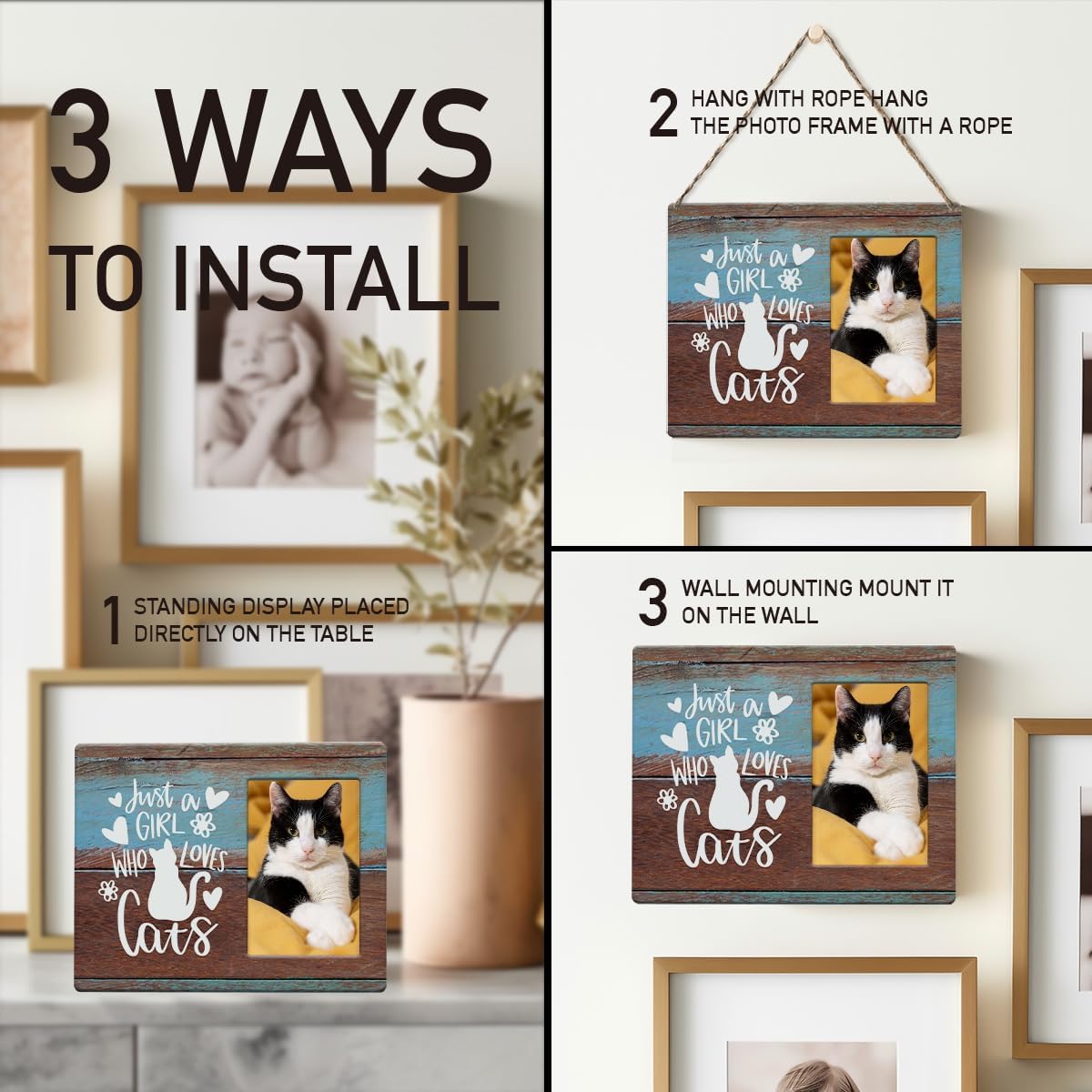 3 WAYS TO INSTALL

1 STANDING DISPLAY PLACED DIRECTLY ON THE TABLE

Just a GIRL WHO LOVES Cats

2 HANG WITH ROPE HANG THE PHOTO FRAME WITH A ROPE

Just a GIRL WHO LOVES Cats

3 WALL MOUNTING MOUNT IT ON THE WALL

Just a GIRL WHO LOVES Cats