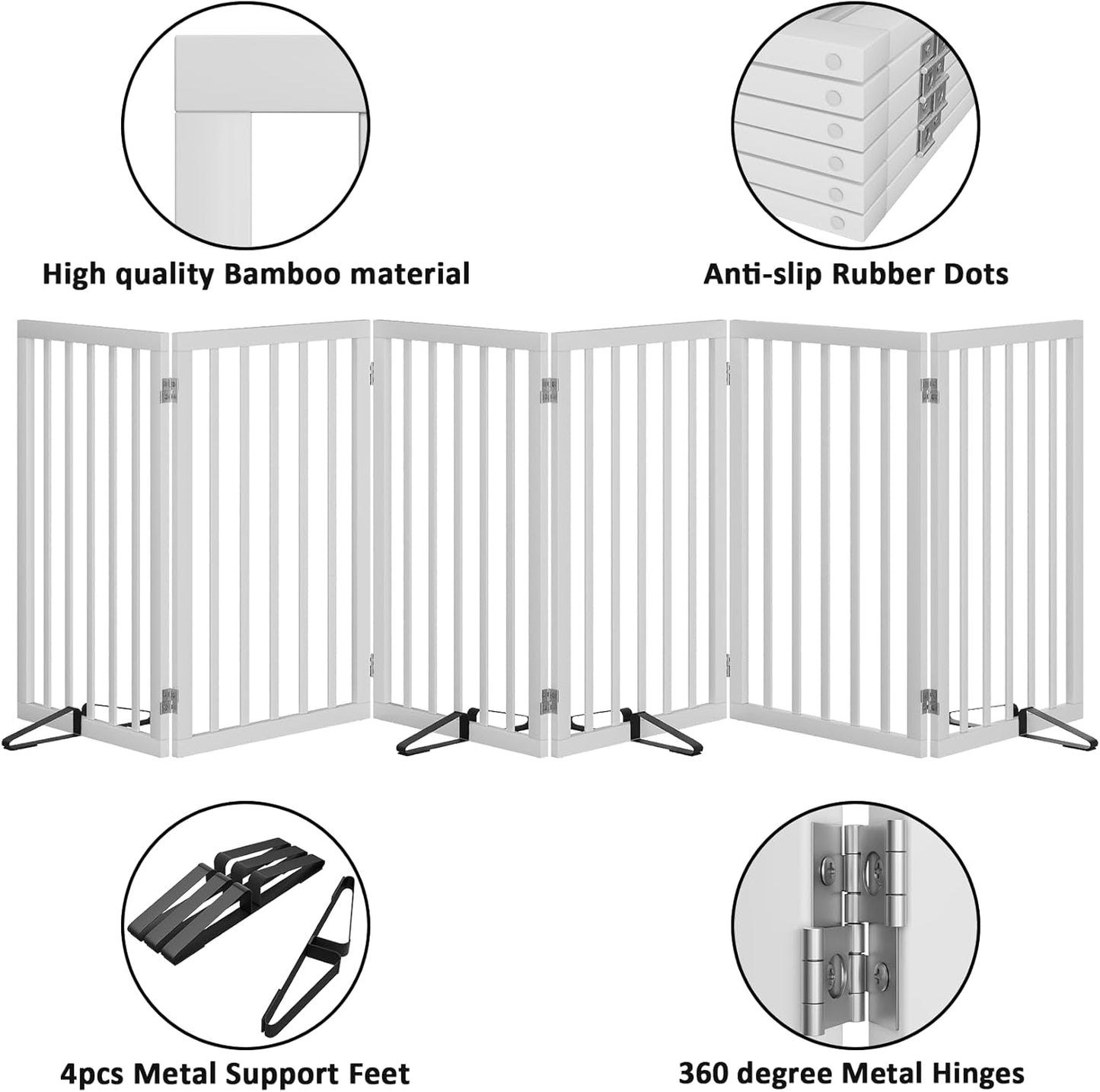 High quality Bamboo material

Anti-slip Rubber Dots

4pcs Metal Support Feet

360 degree Metal Hinges