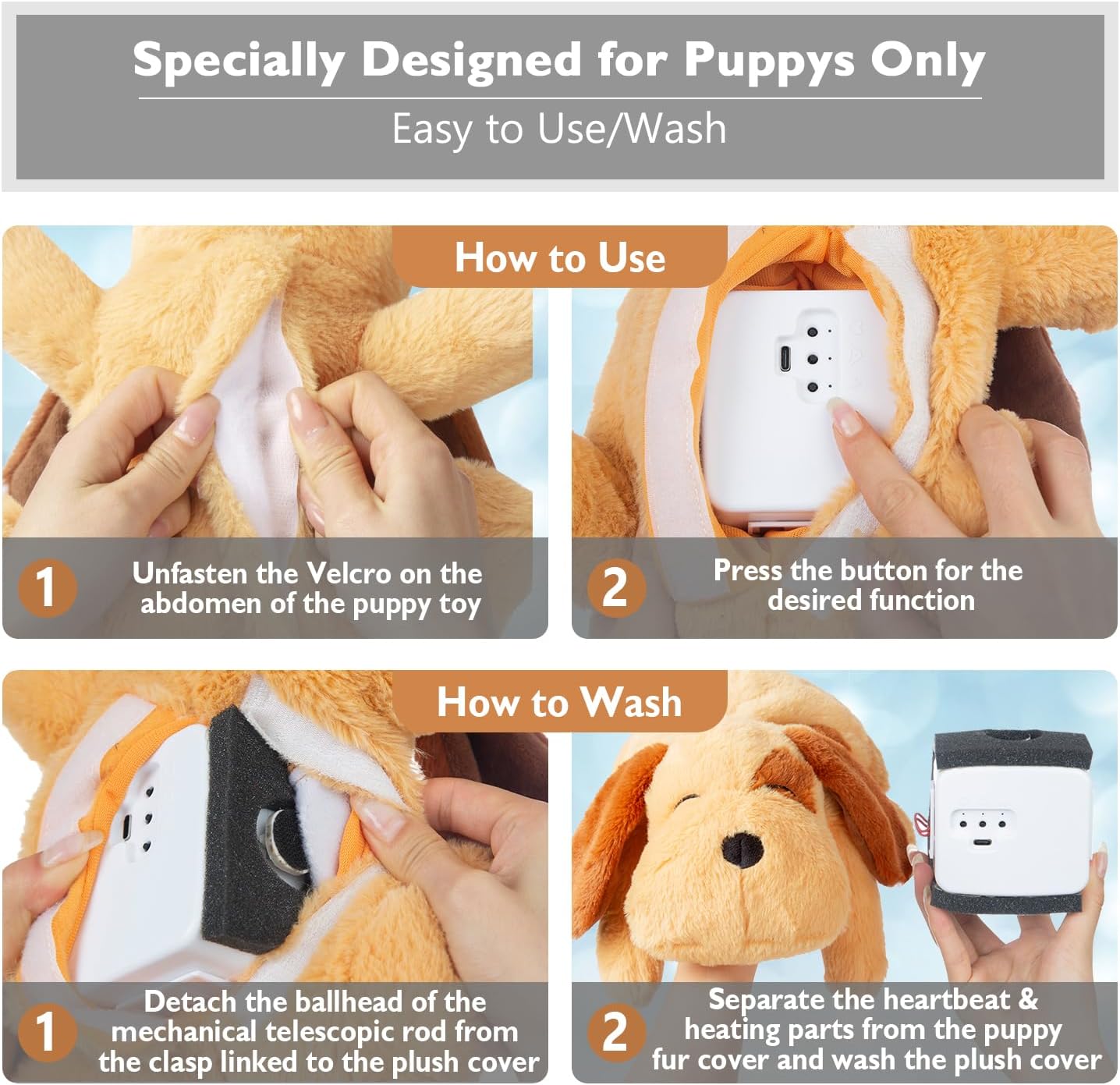 Specially Designed for Puppys Only

Easy to Use/Wash

How to Use

1 Unfasten the Velcro on the abdomen of the puppy toy

2 Press the button for the desired function

How to Wash

1 Detach the ballhead of the mechanical telescopic rod from the clasp linked to the plush cover

2 Separate the heartbeat & heating parts from the puppy fur cover and wash the plush cover