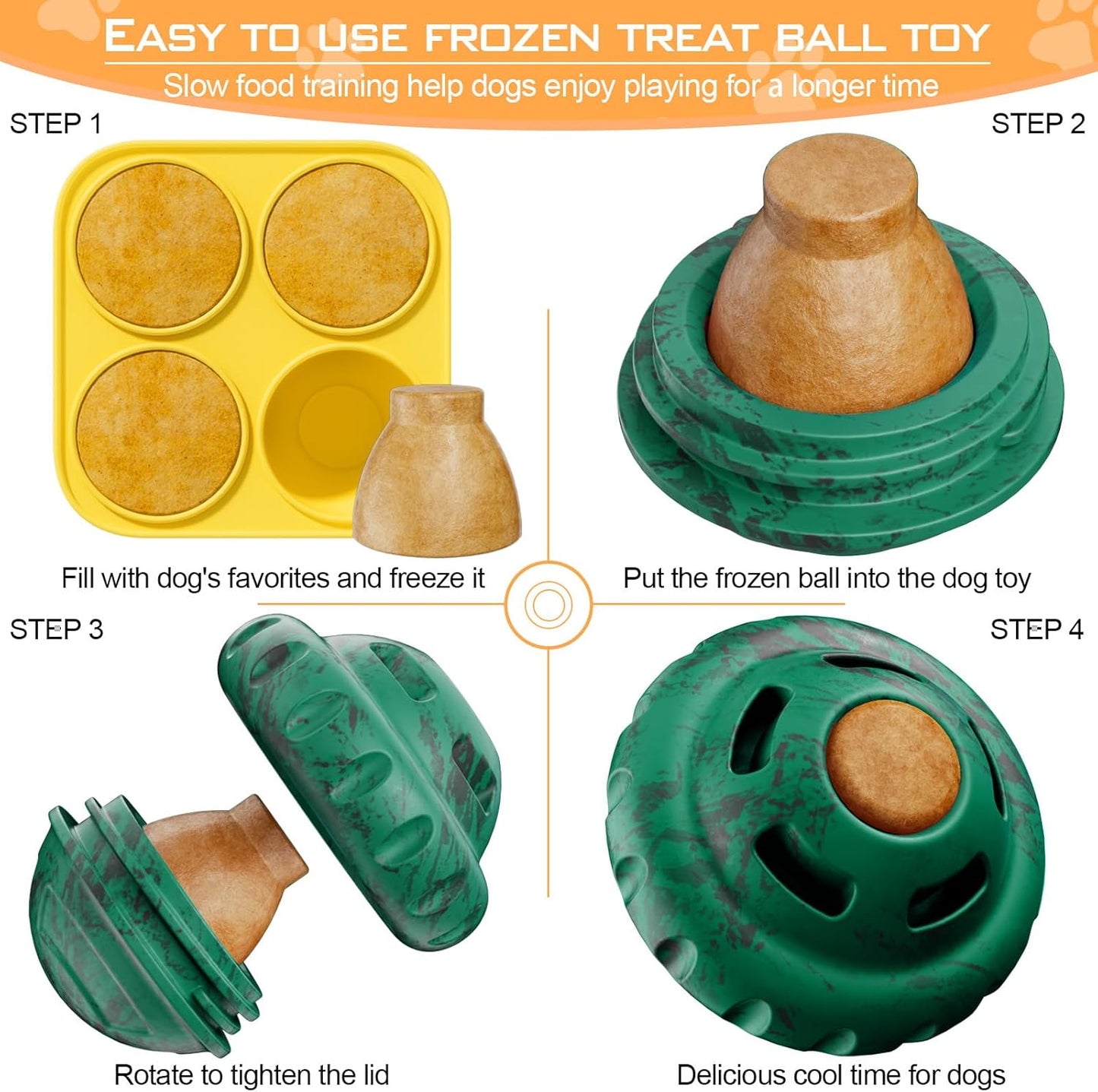 EASY TO USE FROZEN TREAT BALL TOY

Slow food training help dogs enjoy playing for a longer time

STEP 1

Fill with dog's favorites and freeze it

STEP 2

Put the frozen ball into the dog toy

STEP 3

Rotate to tighten the lid

STEP 4

Delicious cool time for dogs