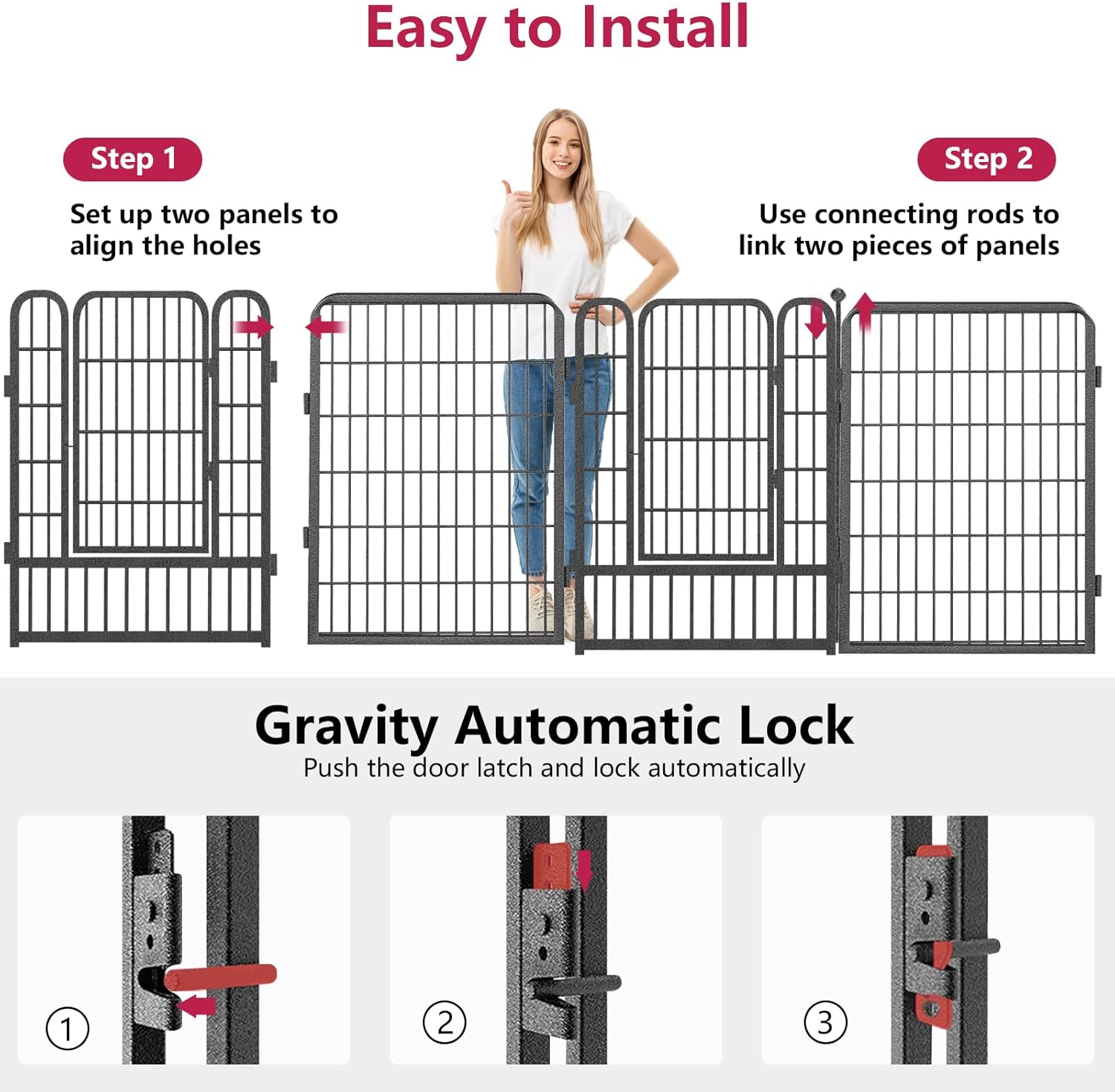 Easy to Install

Step 1

Set up two panels to align the holes

Step 2

Use connecting rods to link two pieces of panels

Gravity Automatic Lock

Push the door latch and lock automatically

①

②

③