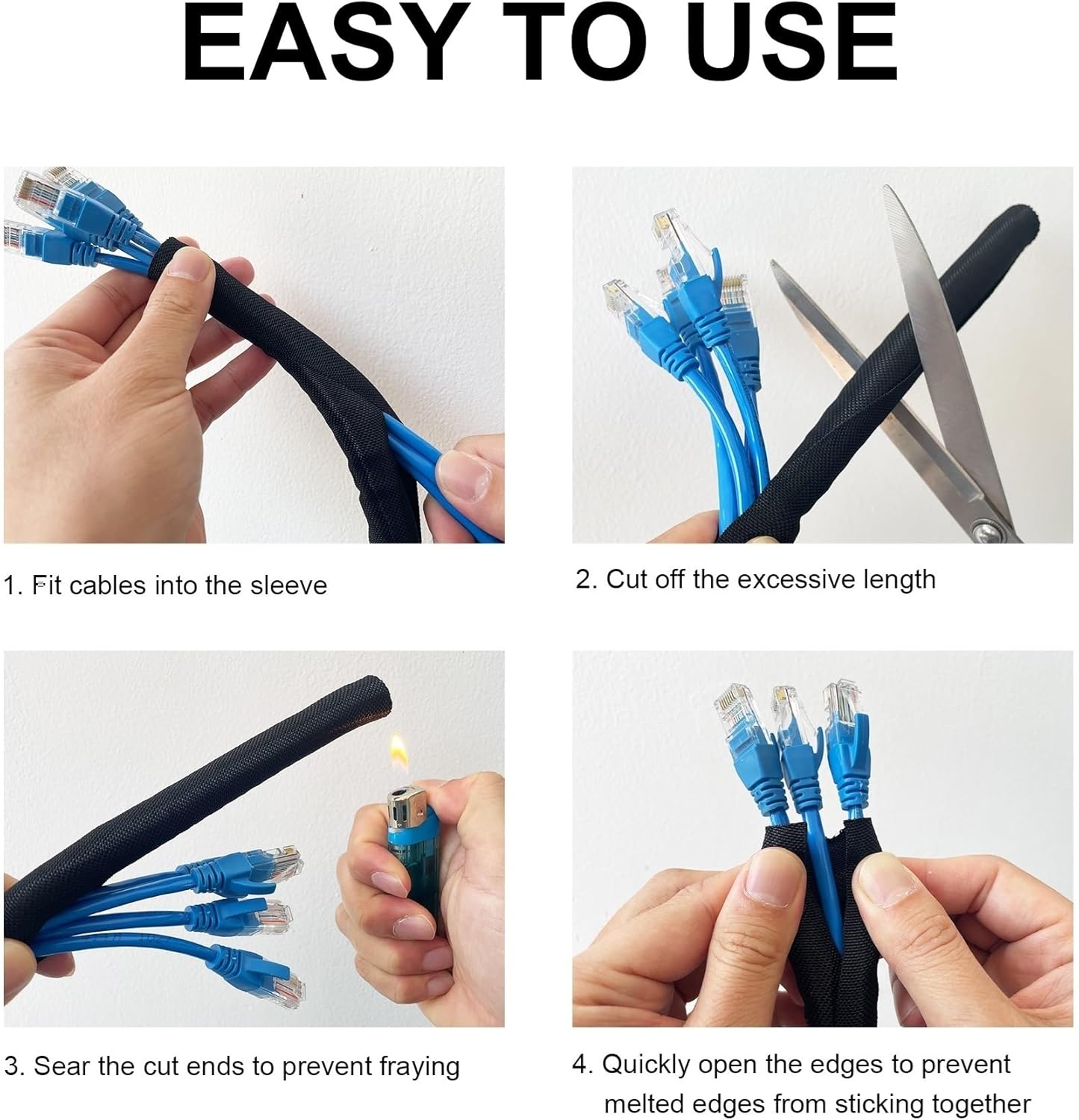 EASY TO USE

1. Fit cables into the sleeve

2. Cut off the excessive length

3. Sear the cut ends to prevent fraying

4. Quickly open the edges to prevent melted edges from sticking together