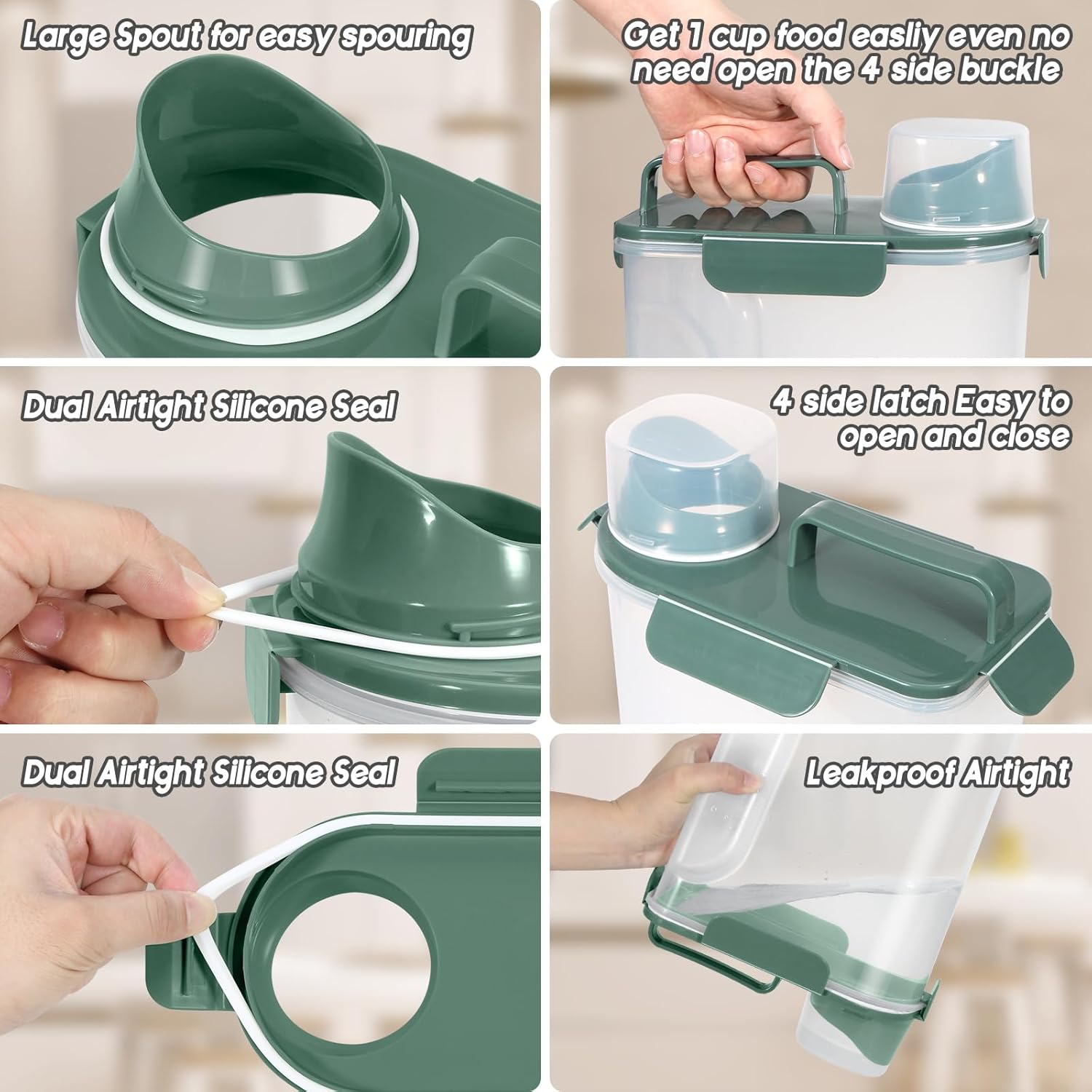 Large Spout for easy spouring

Get 1 cup food easliy even no need open the 4 side buckle

Dual Airtight Silicone Seal

4 side latch Easy to open and close

Dual Airtight Silicone Seal

Leakproof Airtight