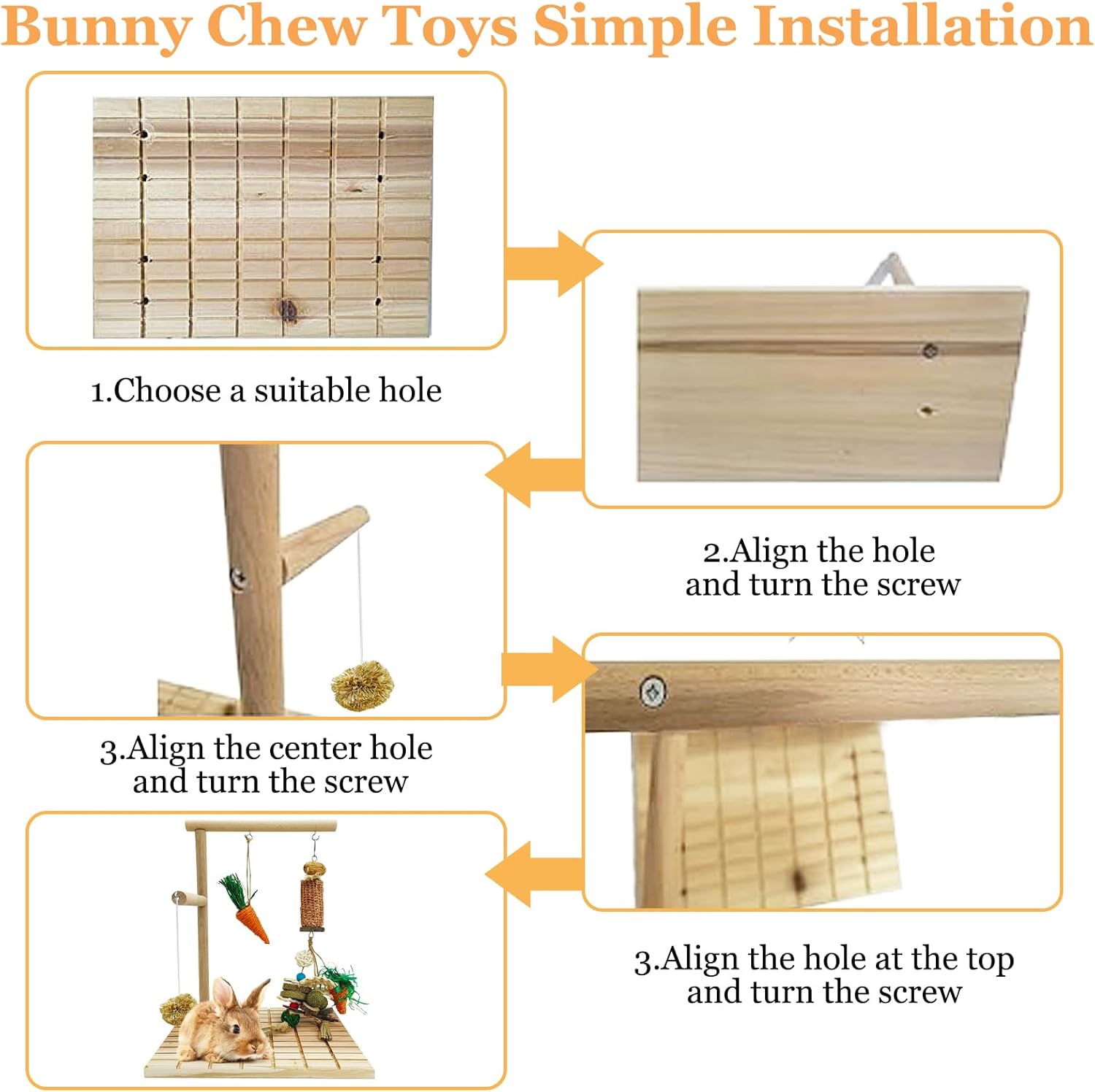 Bunny Chew Toys Simple Installation

1.Choose a suitable hole

2.Align the hole and turn the screw

3.Align the center hole and turn the screw

3.Align the hole at the top and turn the screw