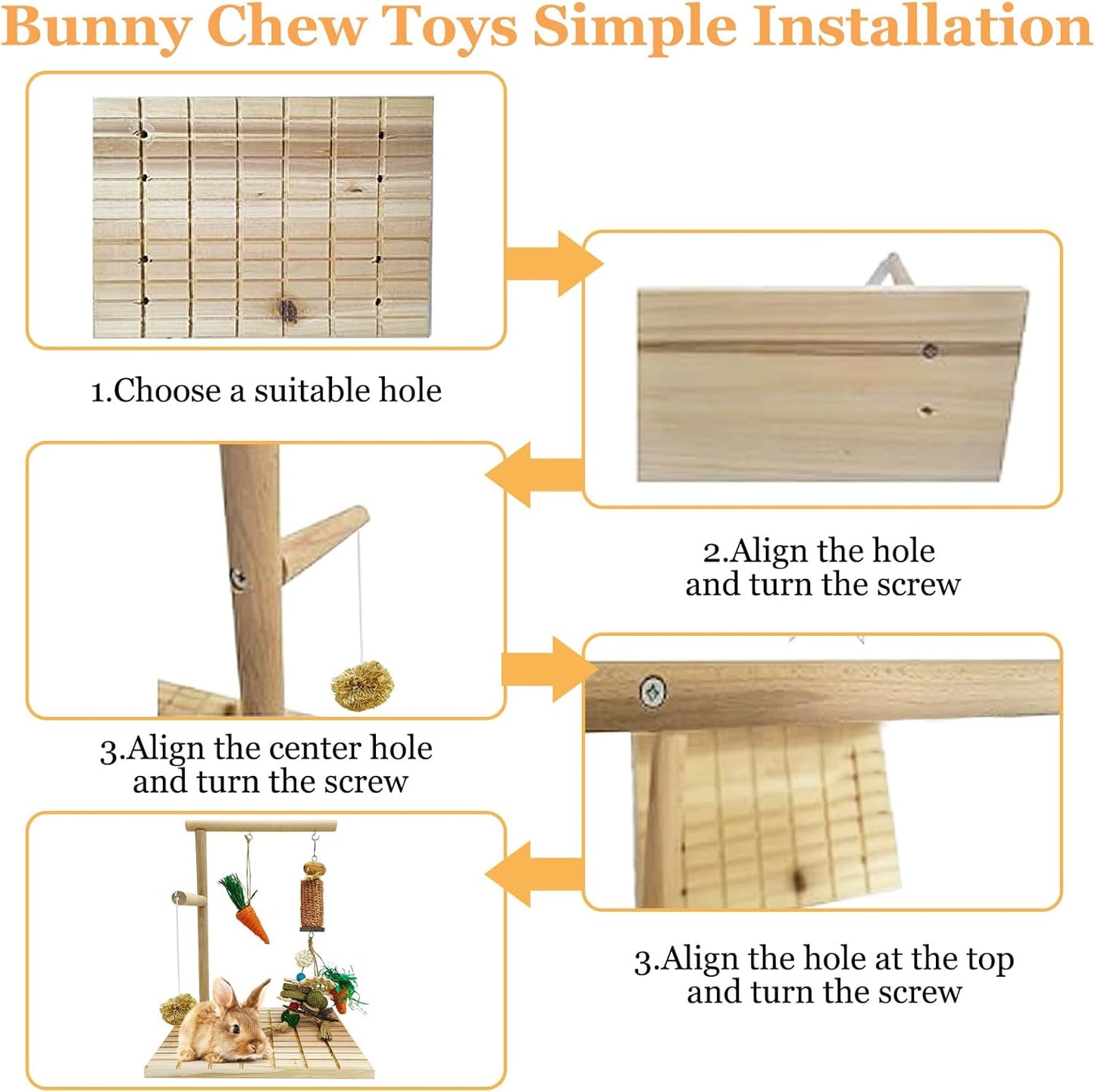 Bunny Chew Toys Simple Installation

1.Choose a suitable hole

2.Align the hole and turn the screw

3.Align the center hole and turn the screw

3.Align the hole at the top and turn the screw