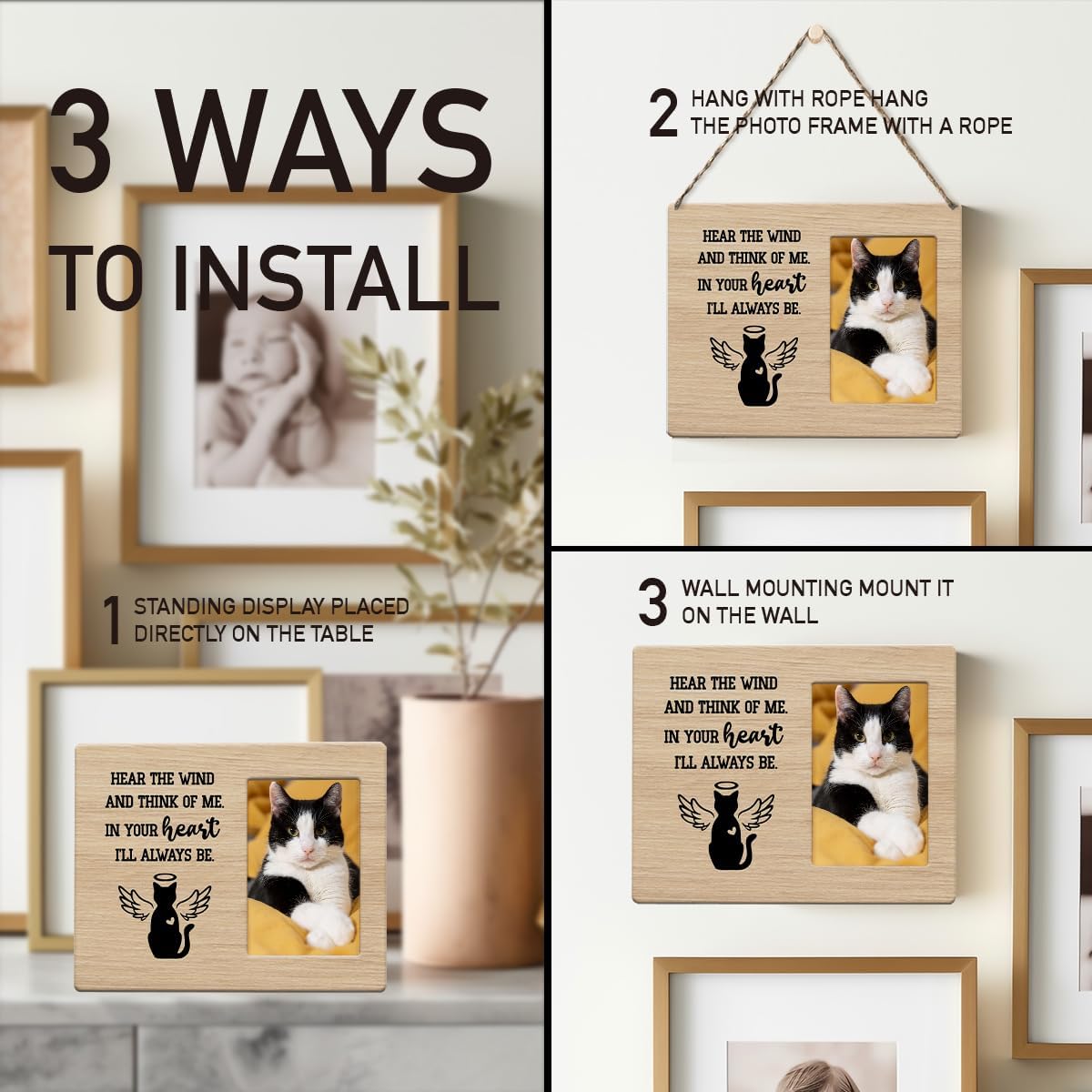 3 WAYS TO INSTALL

1 STANDING DISPLAY PLACED DIRECTLY ON THE TABLE

HEAR THE WIND AND THINK OF ME. IN YOUR heart I'LL ALWAYS BE.

2 HANG WITH ROPE HANG THE PHOTO FRAME WITH A ROPE

HEAR THE WIND AND THINK OF ME. IN YOUR heart I'LL ALWAYS BE.

3 WALL MOUNTING MOUNT IT ON THE WALL

HEAR THE WIND AND THINK OF ME. IN YOUR heart I'LL ALWAYS BE.