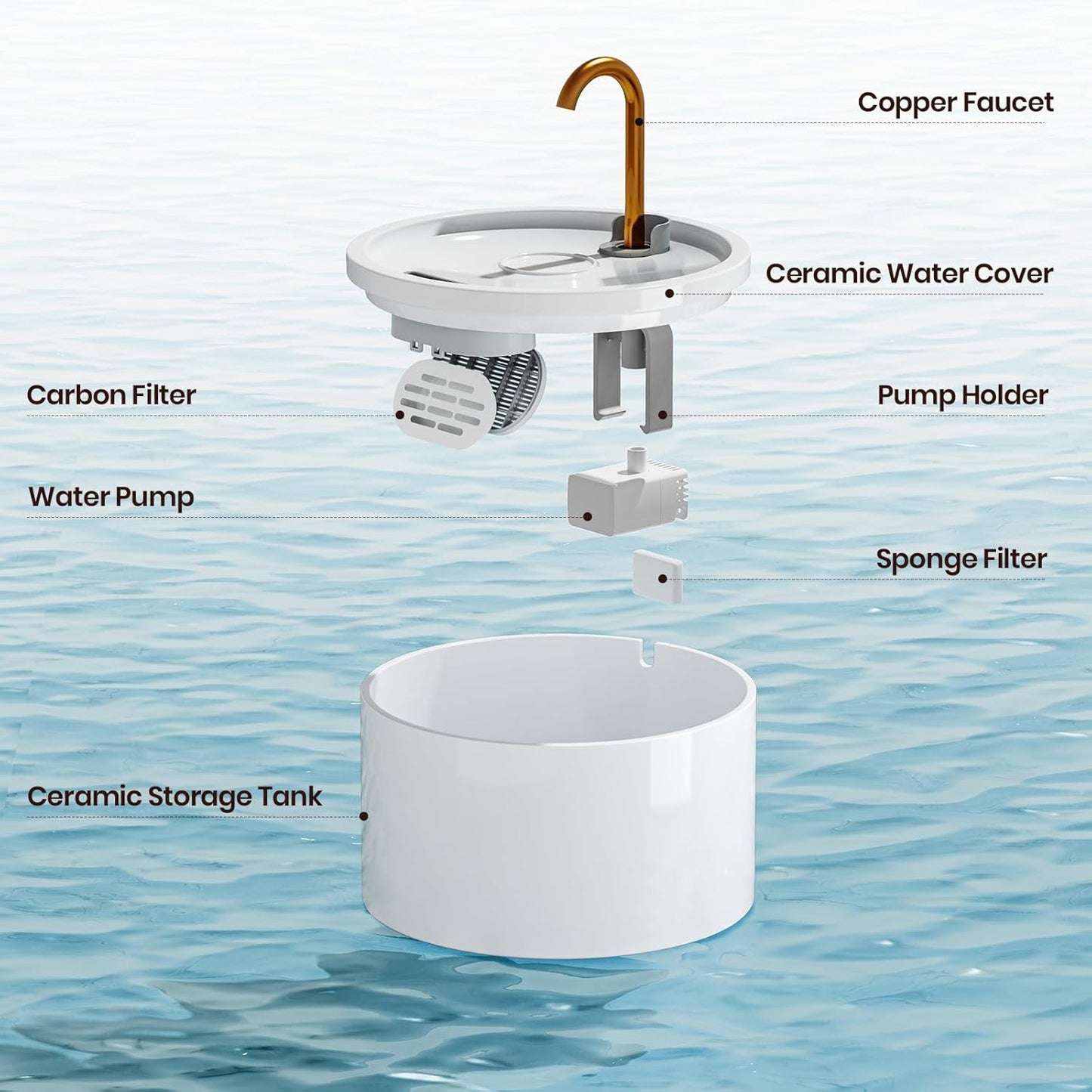 Copper Faucet

Ceramic Water Cover

Carbon Filter

Pump Holder

Water Pump

Sponge Filter

Ceramic Storage Tank