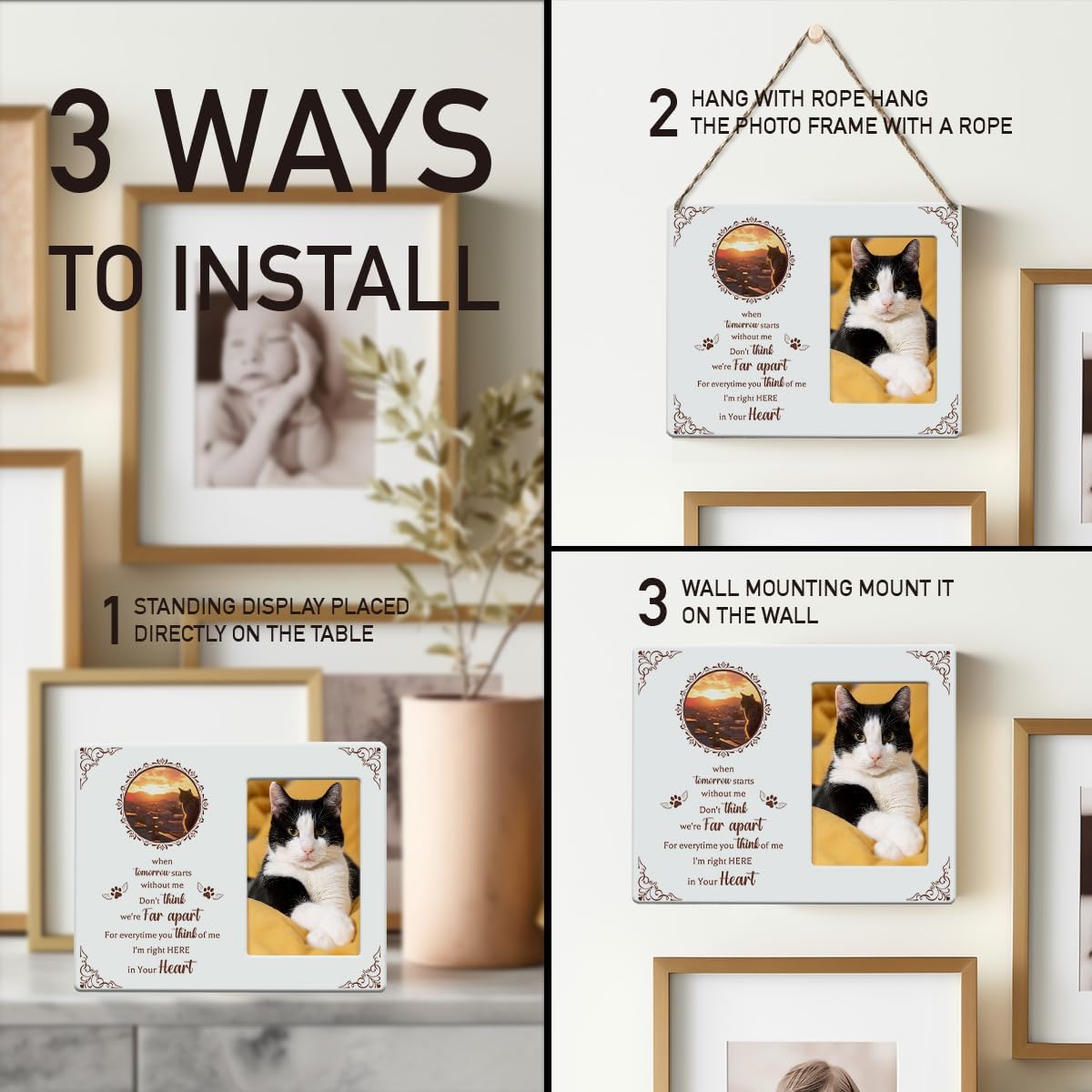 3 WAYS TO INSTALL

1 STANDING DISPLAY PLACED DIRECTLY ON THE TABLE

when tomorrow starts without me Don't think we're Far apart For everytime you think of me I'm right HERE in Your Heart

2 HANG WITH ROPE HANG THE PHOTO FRAME WITH A ROPE

when tomorrow starts without me Don't think we're Far apart For everytime you think of me I'm right HERE in Your Heart

3 WALL MOUNTING MOUNT IT ON THE WALL

when tomorrow starts without me Don't think we're Far apart For everytime you think of me I'm right HERE in Your Heart