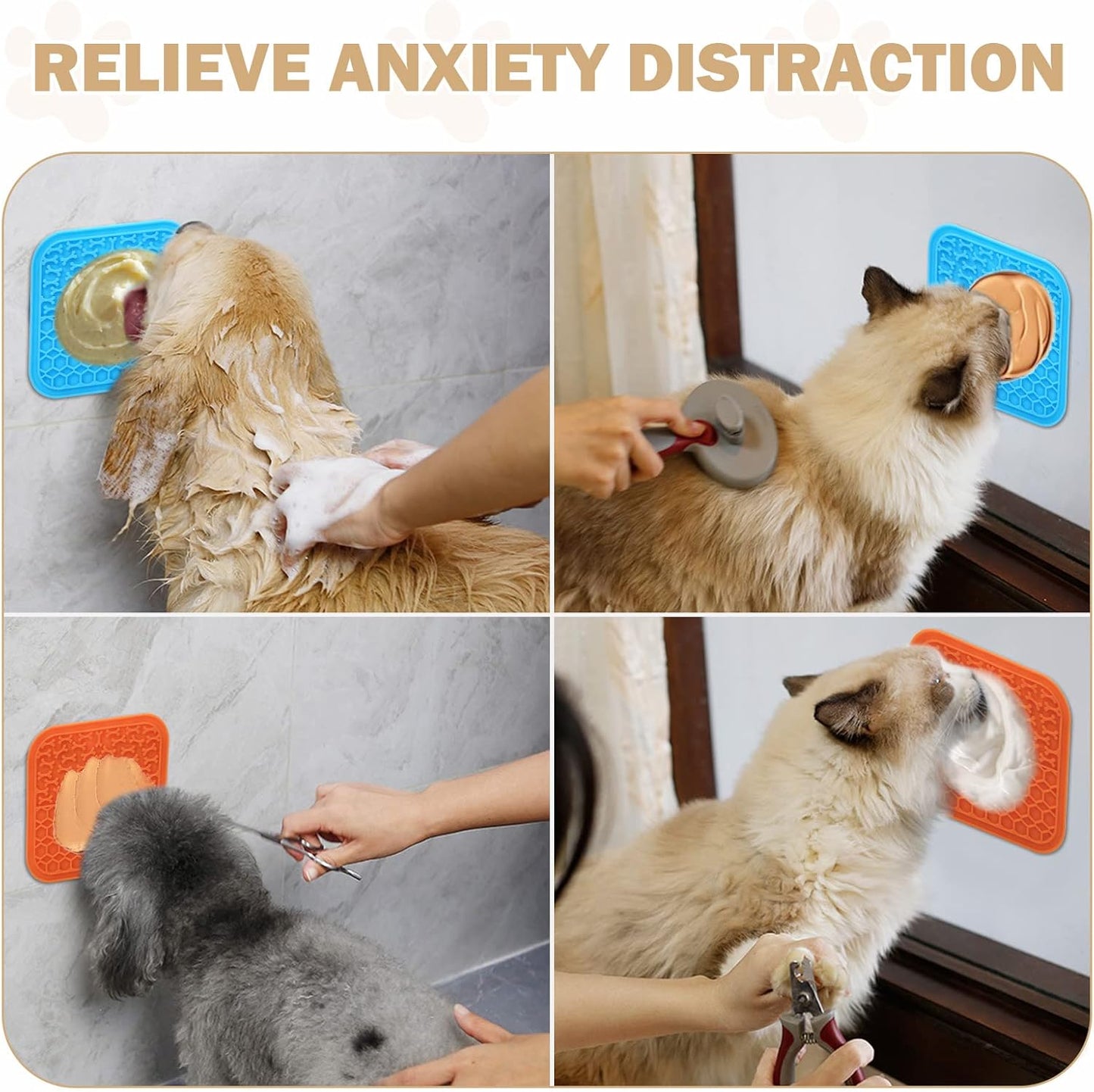 RELIEVE ANXIETY DISTRACTION