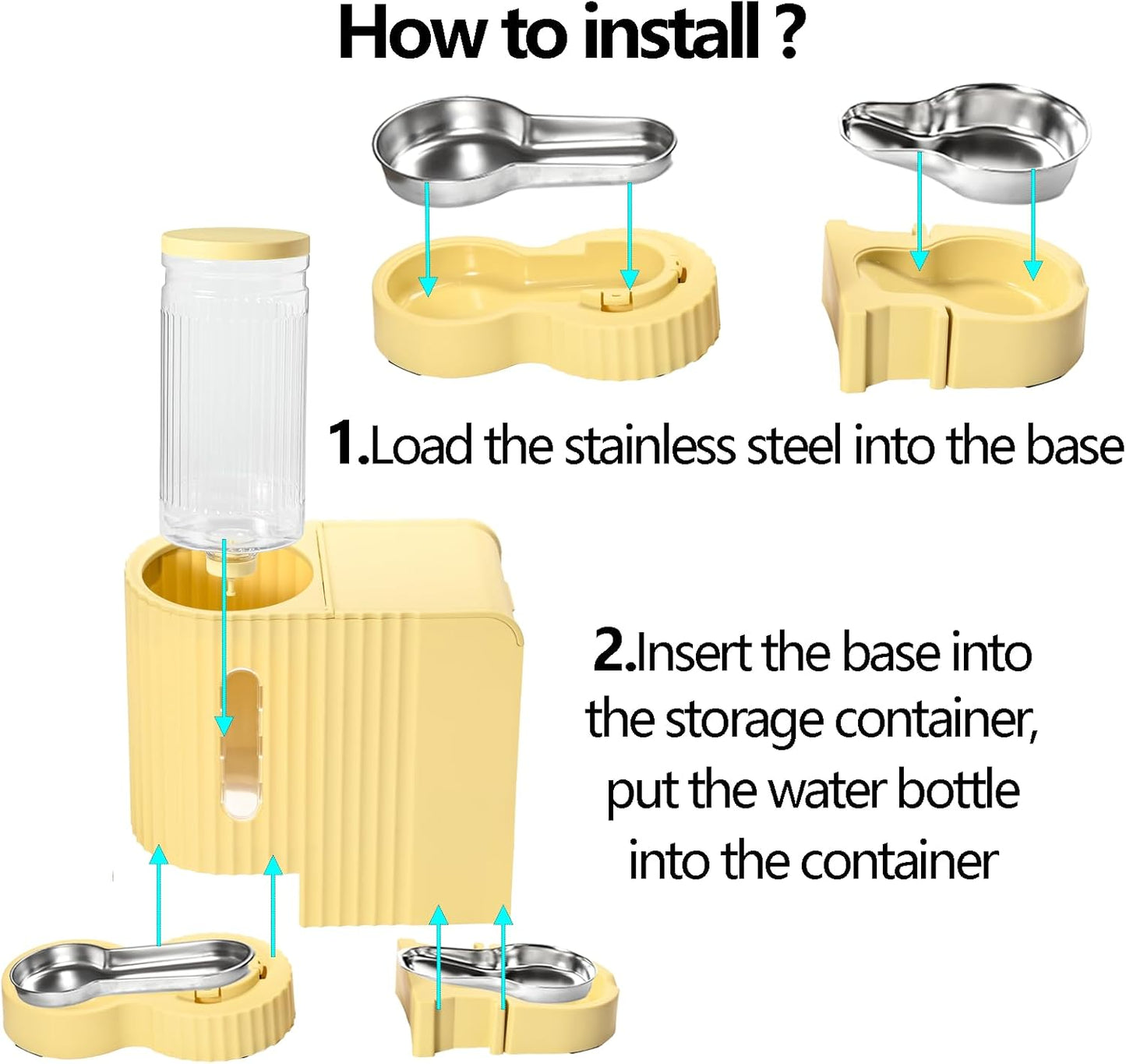 How to install ?

1.Load the stainless steel into the base

2.Insert the base into the storage container, put the water bottle into the container