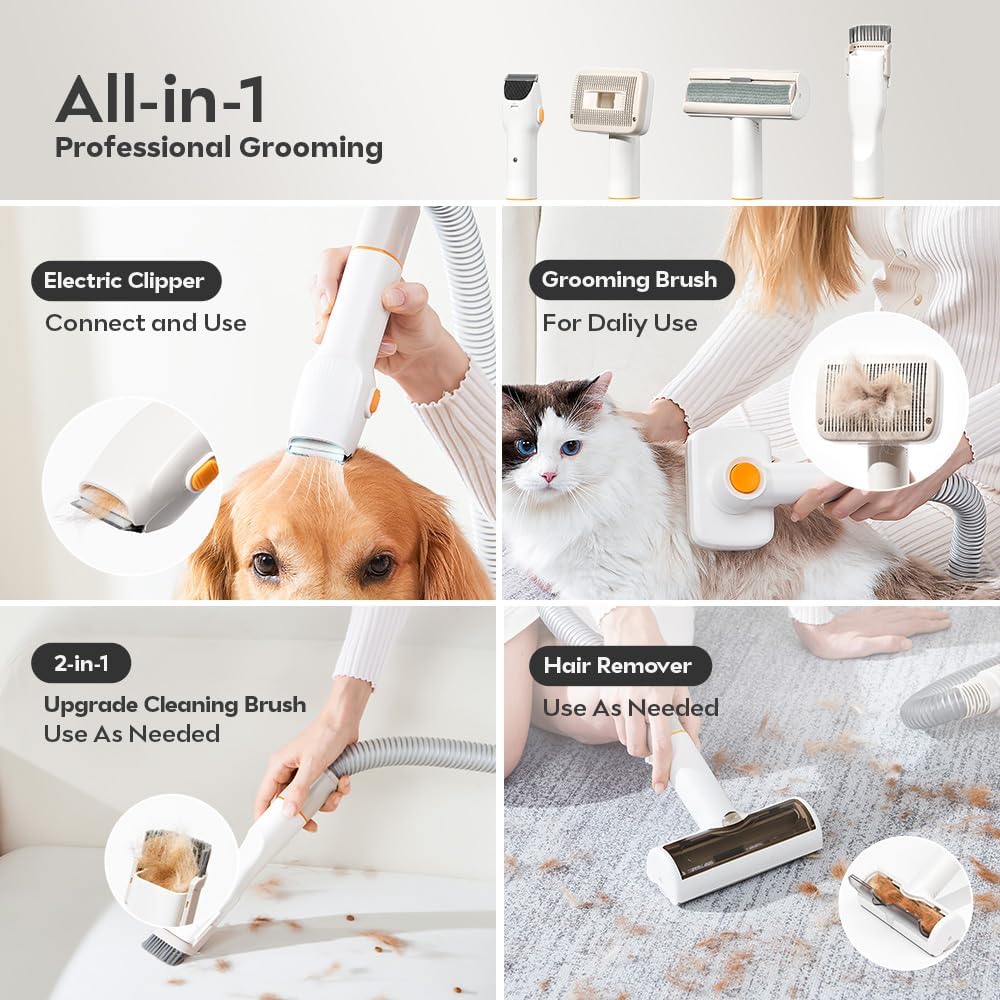 All-in-1
Professional Grooming

Electric Clipper
Connect and Use

Grooming Brush
For Daliy Use

2-in-1
Upgrade Cleaning Brush
Use As Needed

Hair Remover
Use As Needed