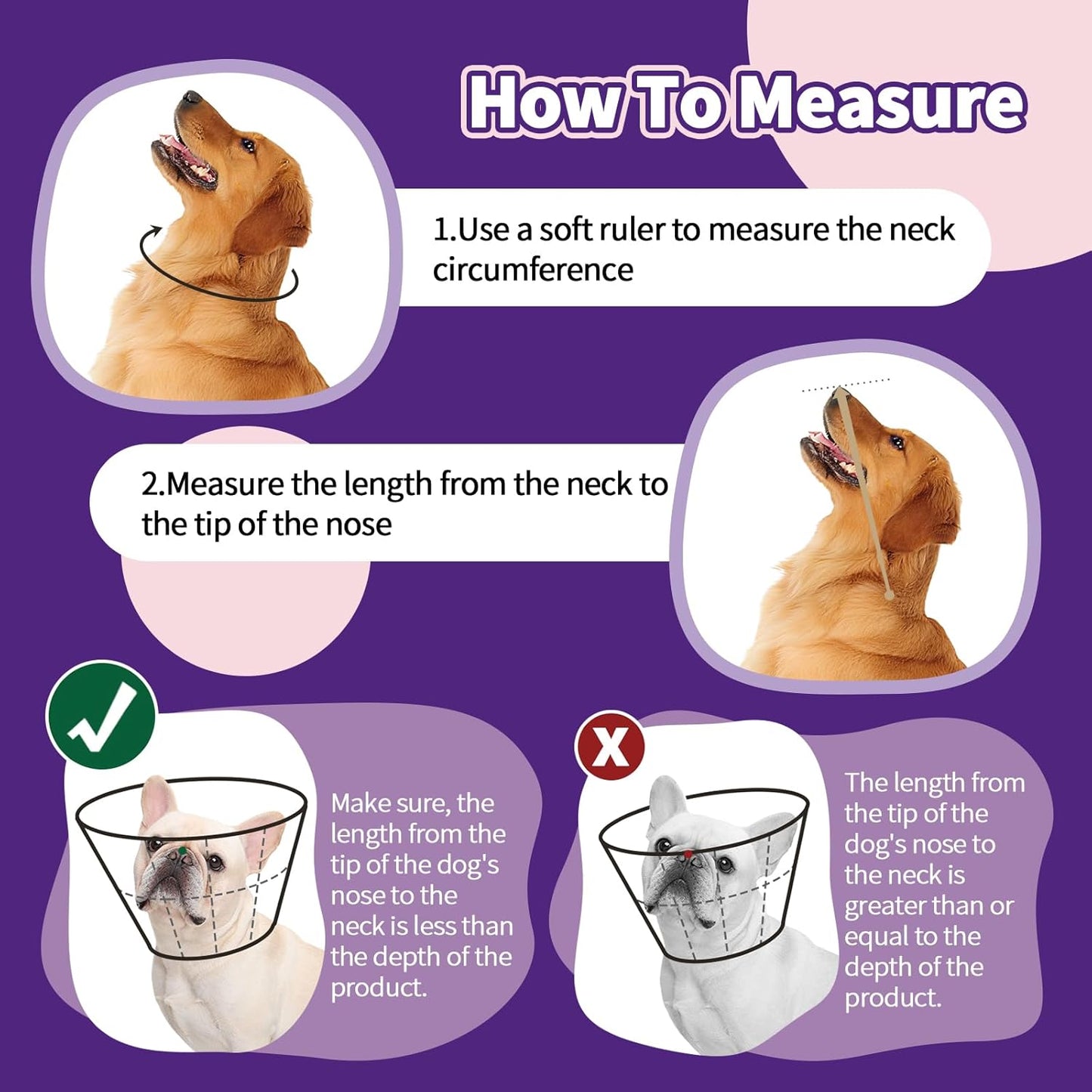 How To Measure

1.Use a soft ruler to measure the neck circumference

2.Measure the length from the neck to the tip of the nose

Make sure, the length from the tip of the dog's nose to the neck is less than the depth of the product.

X

The length from the tip of the dog's nose to the neck is greater than or equal to the depth of the product.