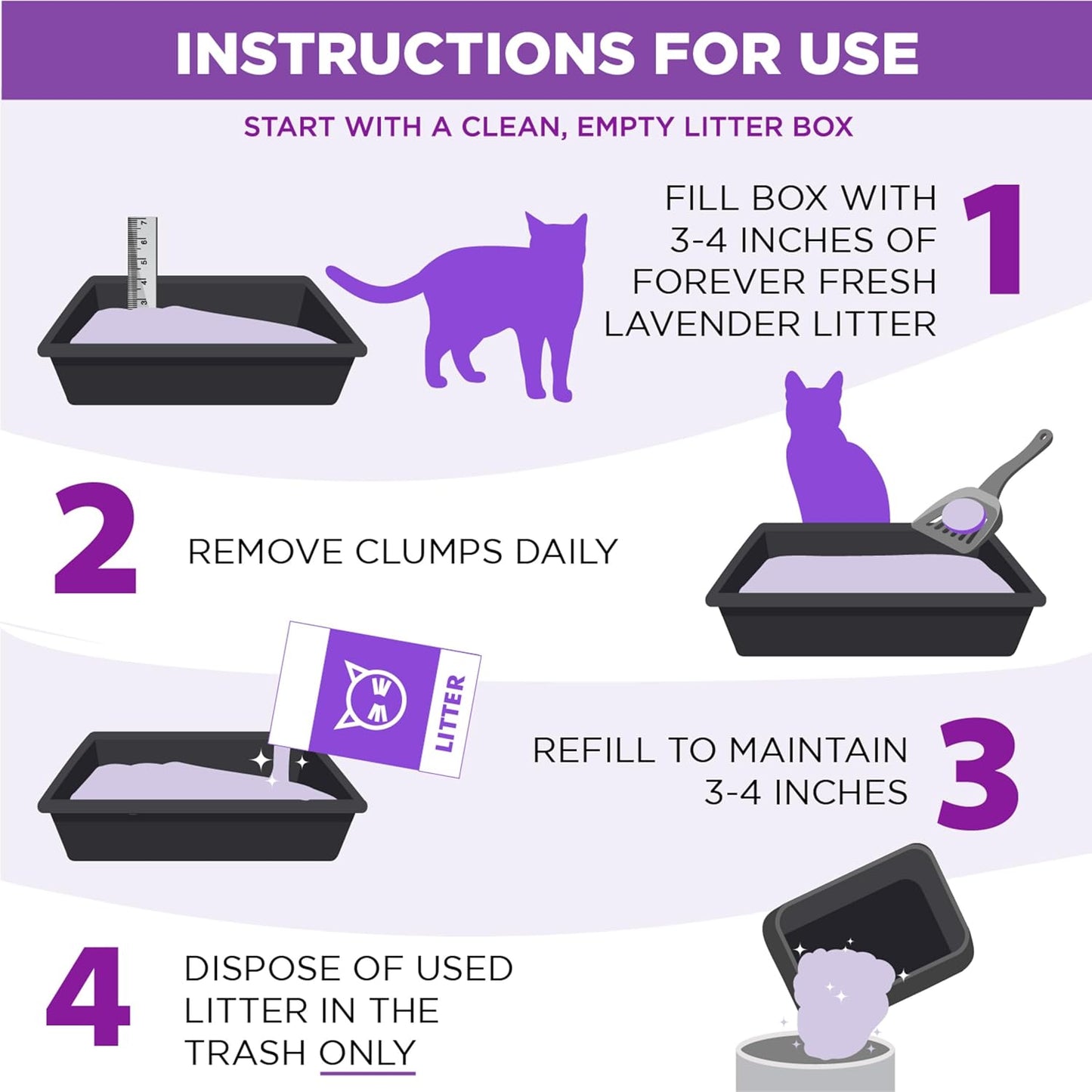 INSTRUCTIONS FOR USE

START WITH A CLEAN, EMPTY LITTER BOX

3 4 5 6 7

FILL BOX WITH 3-4 INCHES OF FOREVER FRESH LAVENDER LITTER 1

2 REMOVE CLUMPS DAILY

LITTER

REFILL TO MAINTAIN 3-4 INCHES 3

4 DISPOSE OF USED LITTER IN THE TRASH ONLY