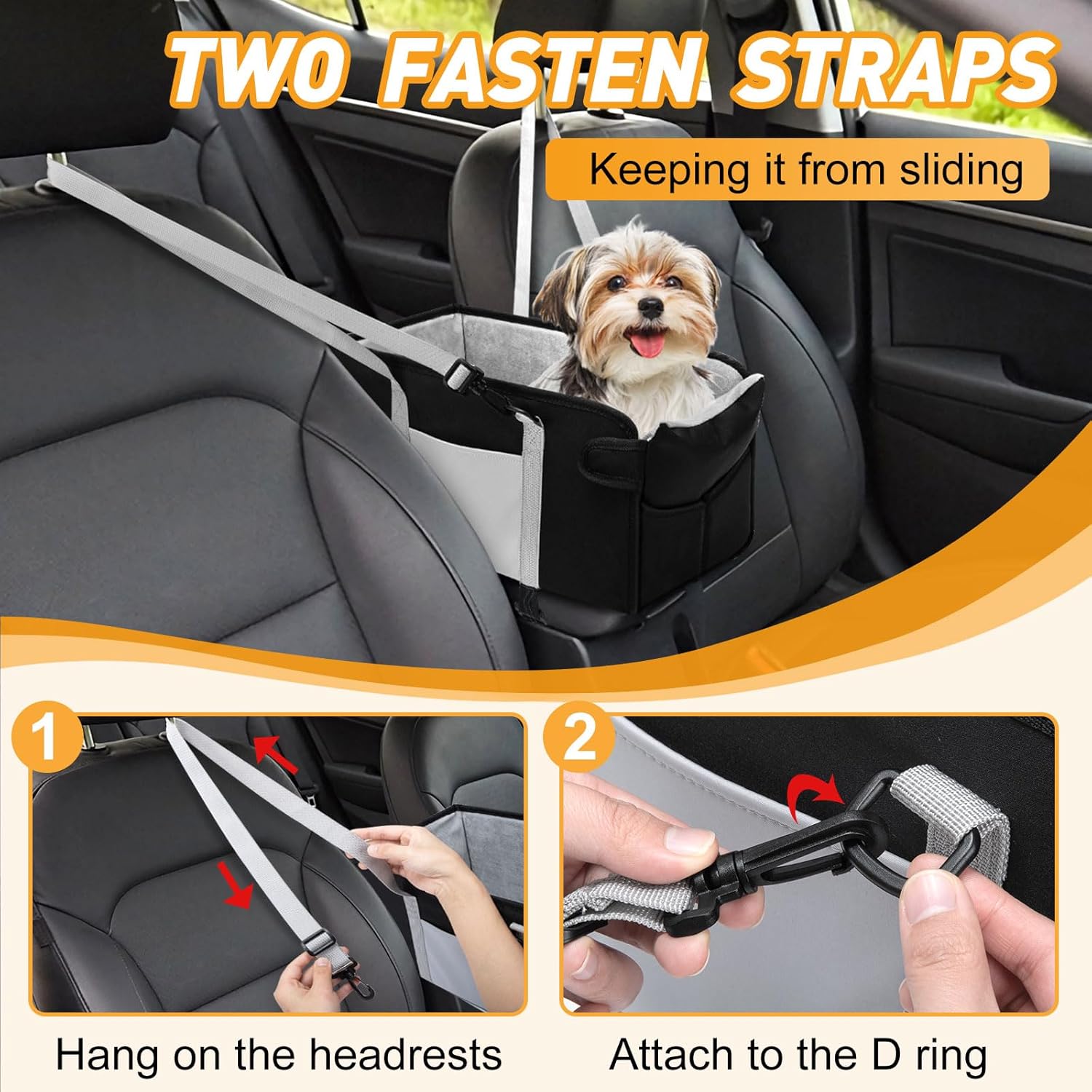 TWO FASTEN STRAPS

Keeping it from sliding

1

Hang on the headrests

2

Attach to the D ring