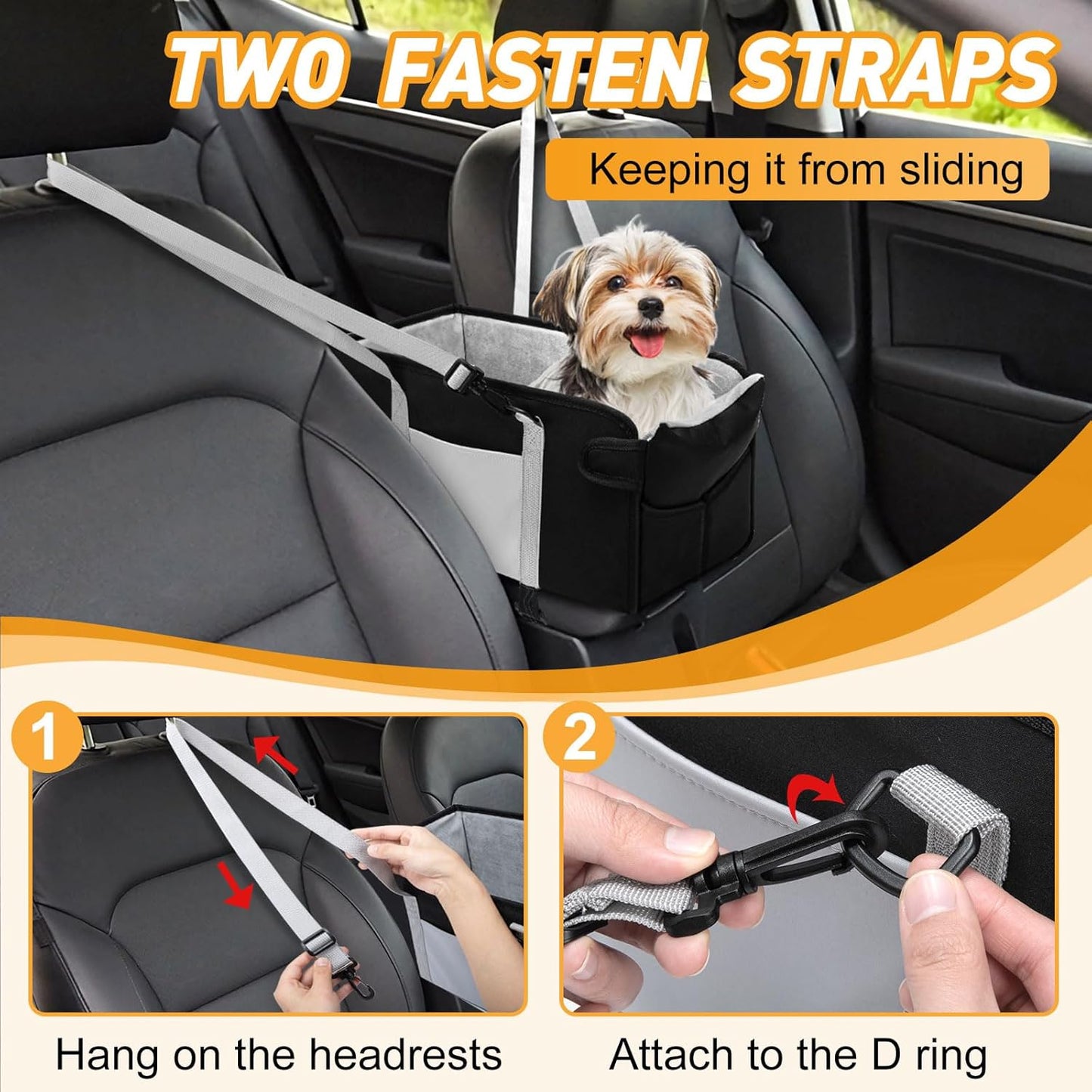 TWO FASTEN STRAPS

Keeping it from sliding

1

Hang on the headrests

2

Attach to the D ring