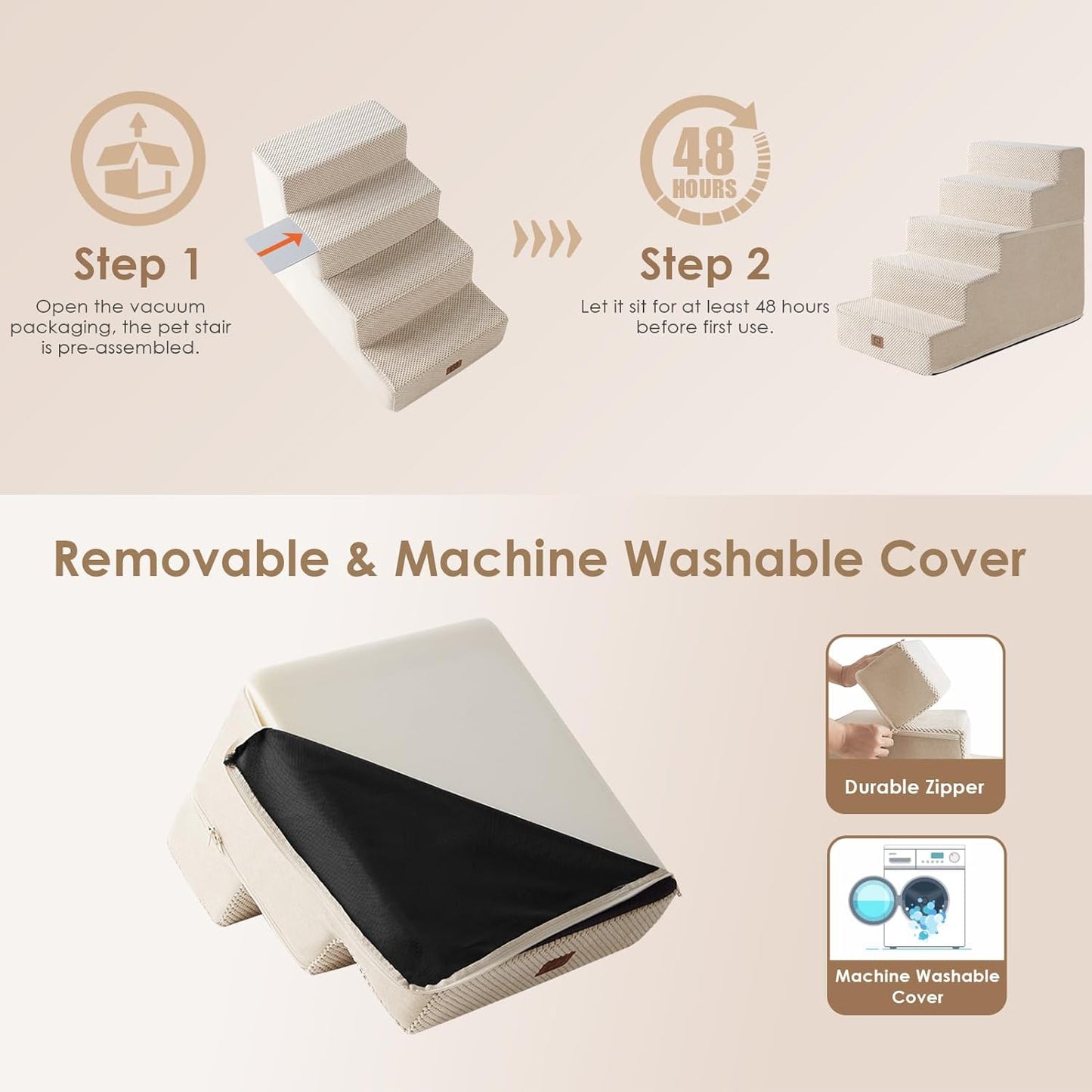 Step 1
Open the vacuum packaging, the pet stair is pre-assembled.

48 HOURS

Step 2
Let it sit for at least 48 hours before first use.

Removable & Machine Washable Cover

Durable Zipper

Machine Washable Cover