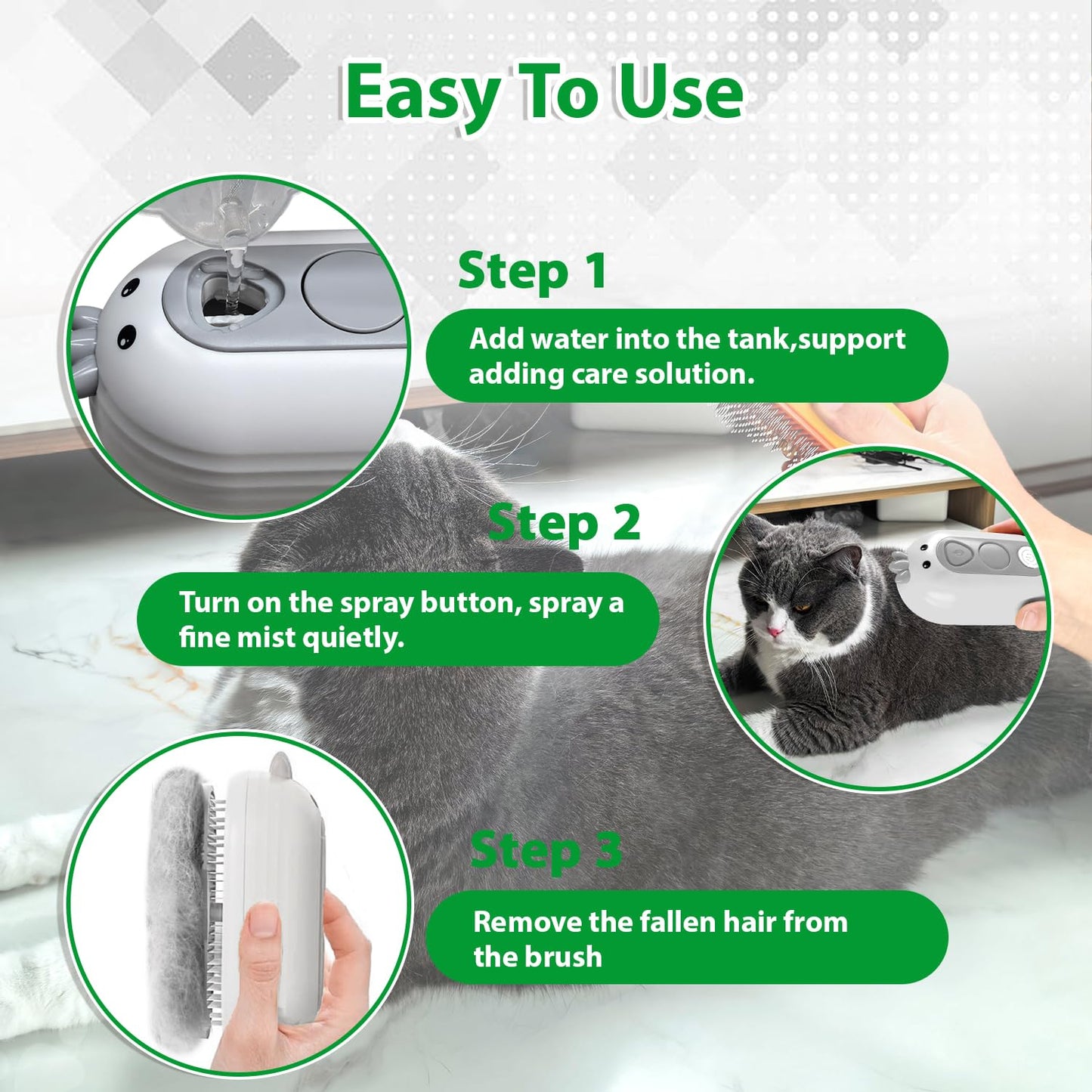 Easy To Use

Step 1

Add water into the tank,support adding care solution.

Step 2

Turn on the spray button, spray a fine mist quietly.

Step 3

Remove the fallen hair from the brush