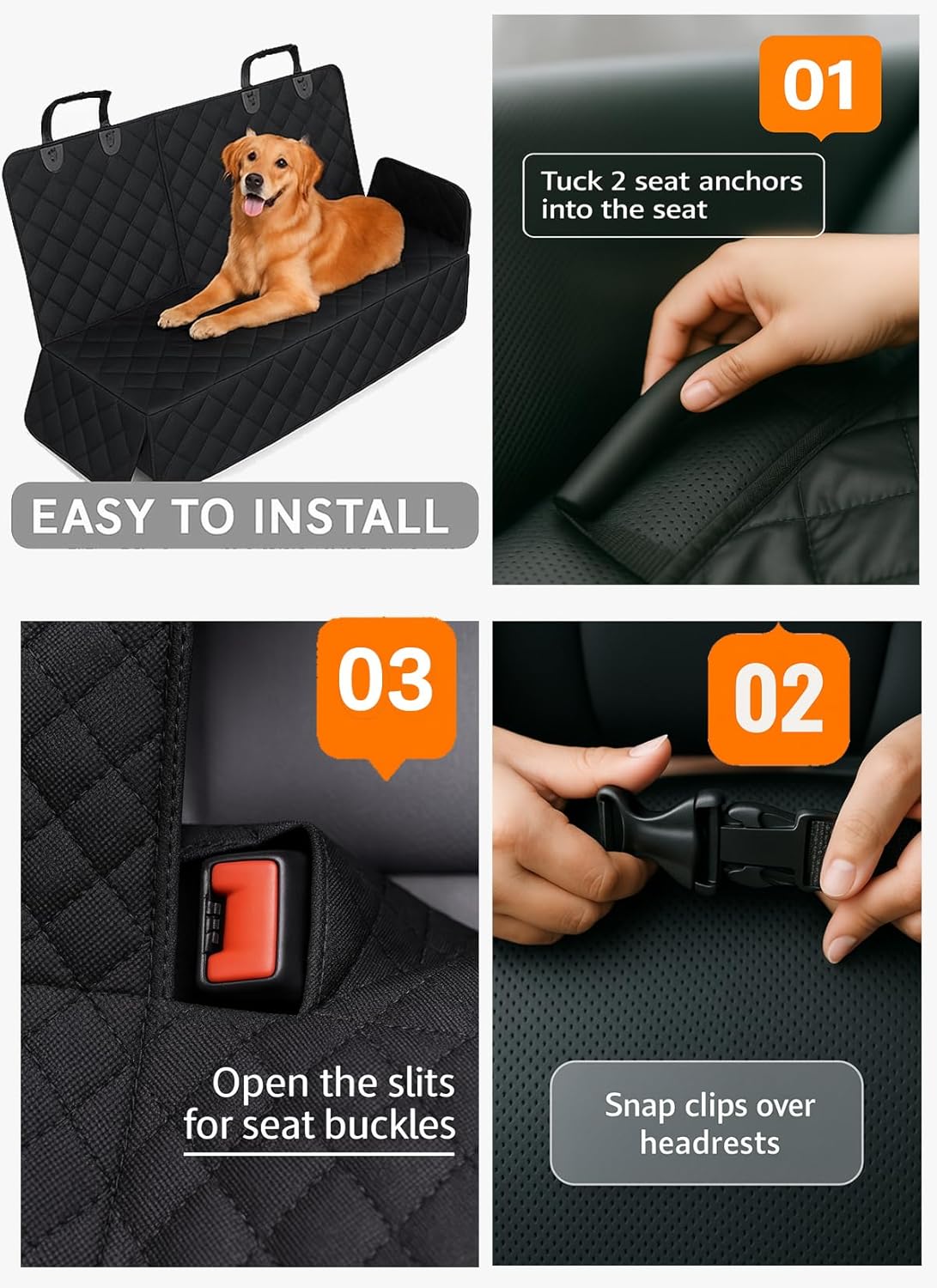 EASY TO INSTALL

01

Tuck 2 seat anchors into the seat

03

Open the slits for seat buckles

02

Snap clips over headrests