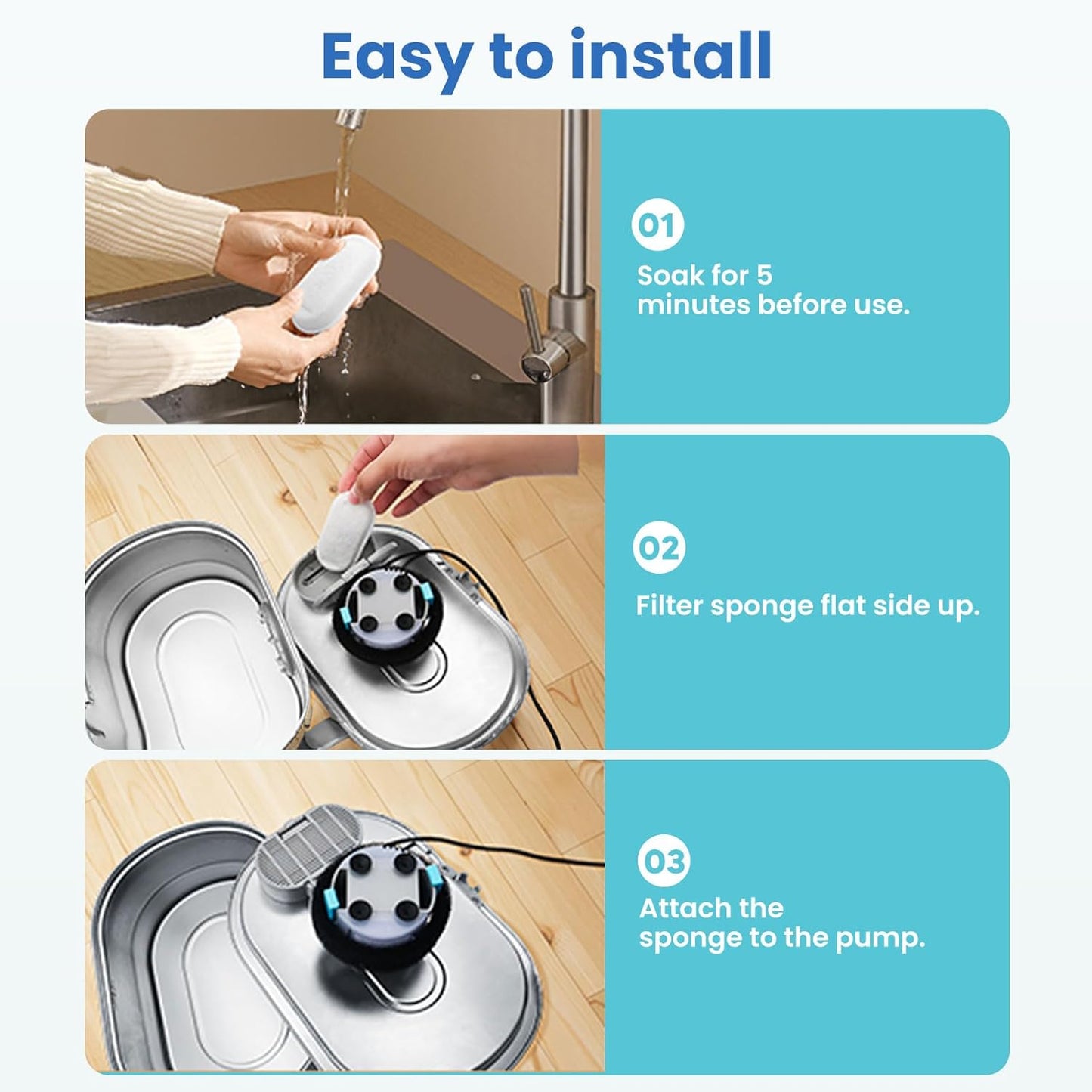 Easy to install

01

Soak for 5 minutes before use.

02

Filter sponge flat side up.

03

Attach the sponge to the pump.