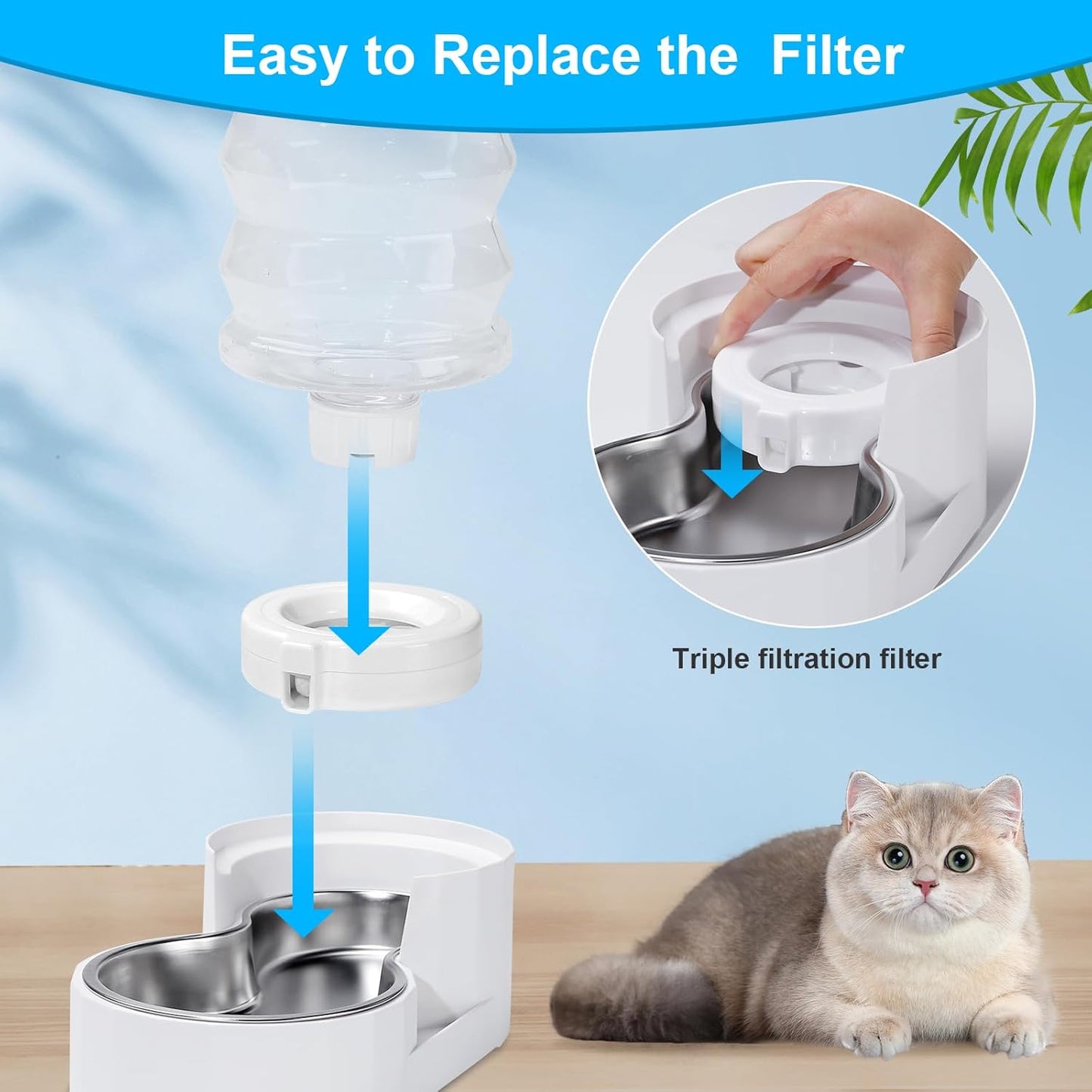 Easy to Replace the  Filter

Triple filtration filter