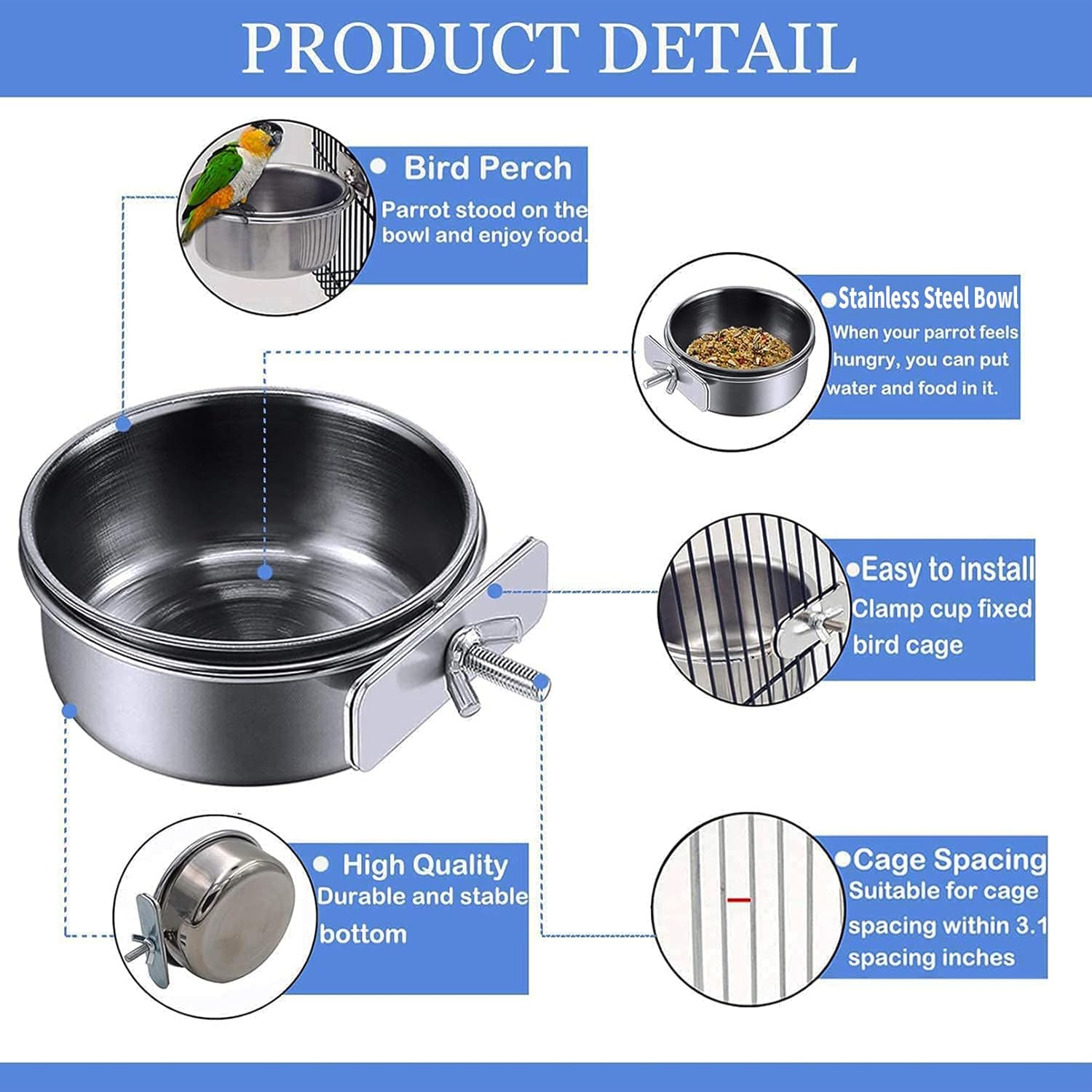 PRODUCT DETAIL

Bird Perch
Parrot stood on the bowl and enjoy food.

Stainless Steel Bowl
When your parrot feels hungry, you can put water and food in it.

Easy to install
Clamp cup fixed bird cage

High Quality
Durable and stable bottom

Cage Spacing
Suitable for cage spacing within 3.1 spacing inches