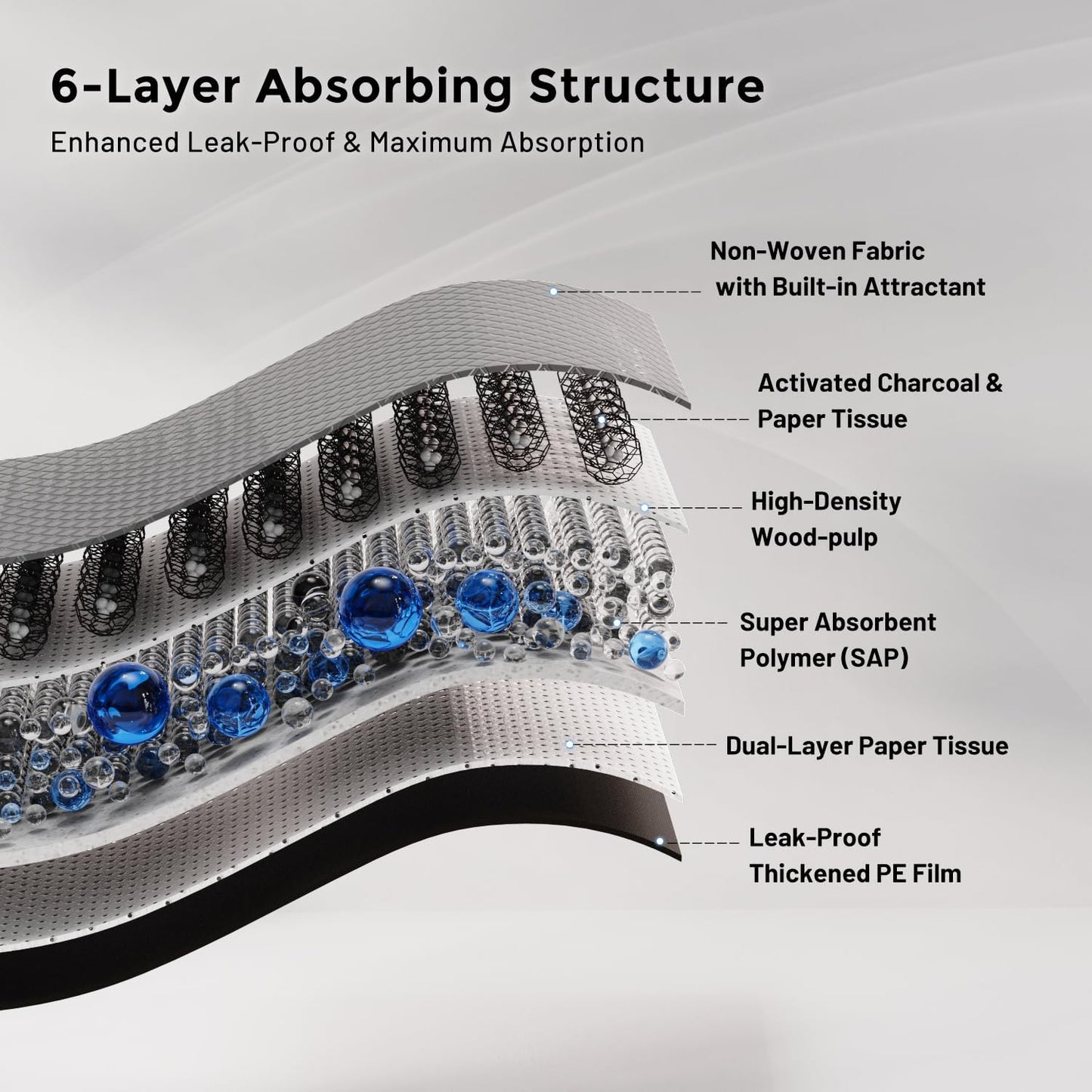 6-Layer Absorbing Structure

Enhanced Leak-Proof & Maximum Absorption

Non-Woven Fabric with Built-in Attractant

Activated Charcoal & Paper Tissue

High-Density Wood-pulp

Super Absorbent Polymer (SAP)

Dual-Layer Paper Tissue

Leak-Proof Thickened PE Film