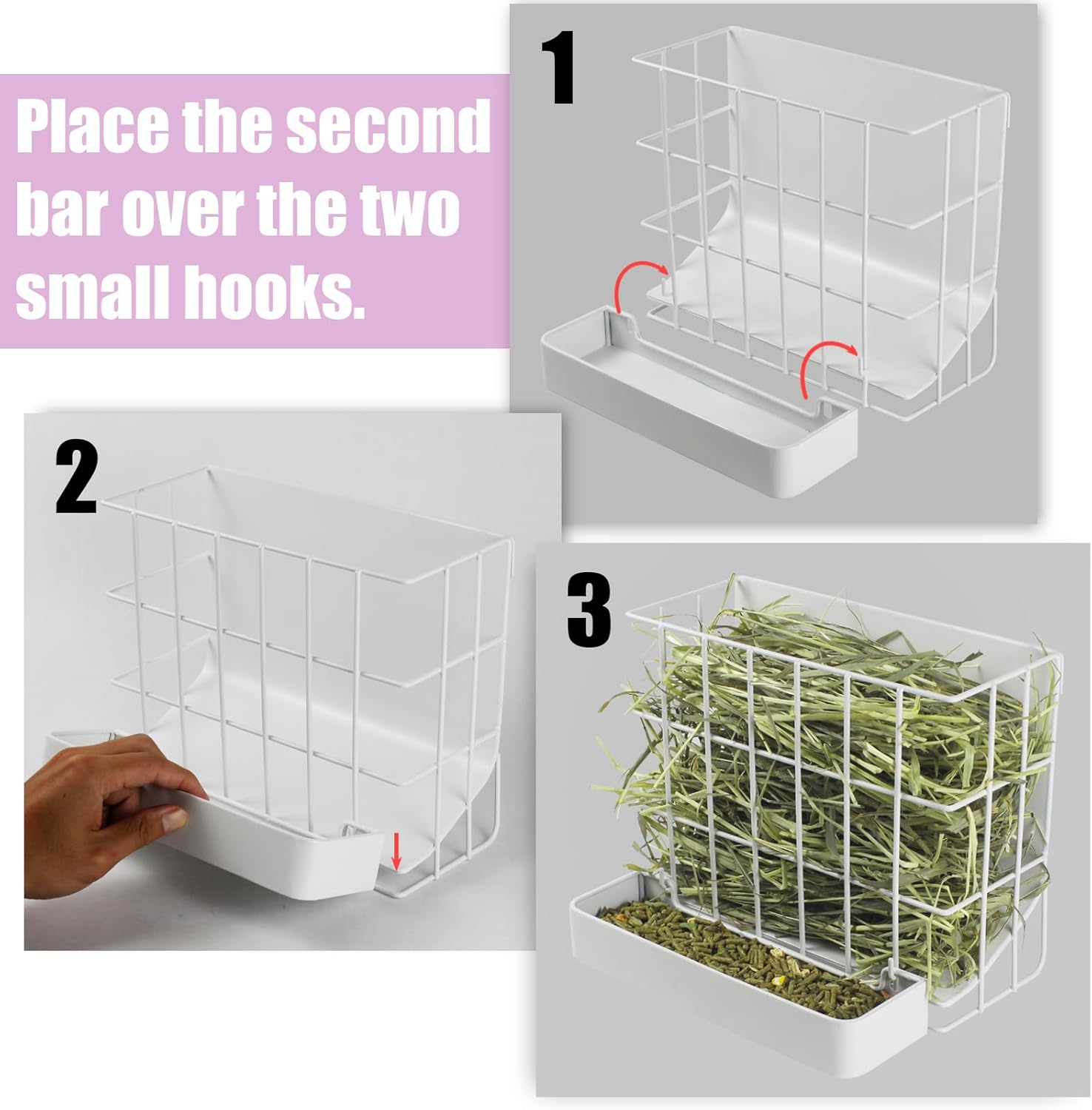 Place the second bar over the two small hooks.

1

2

3