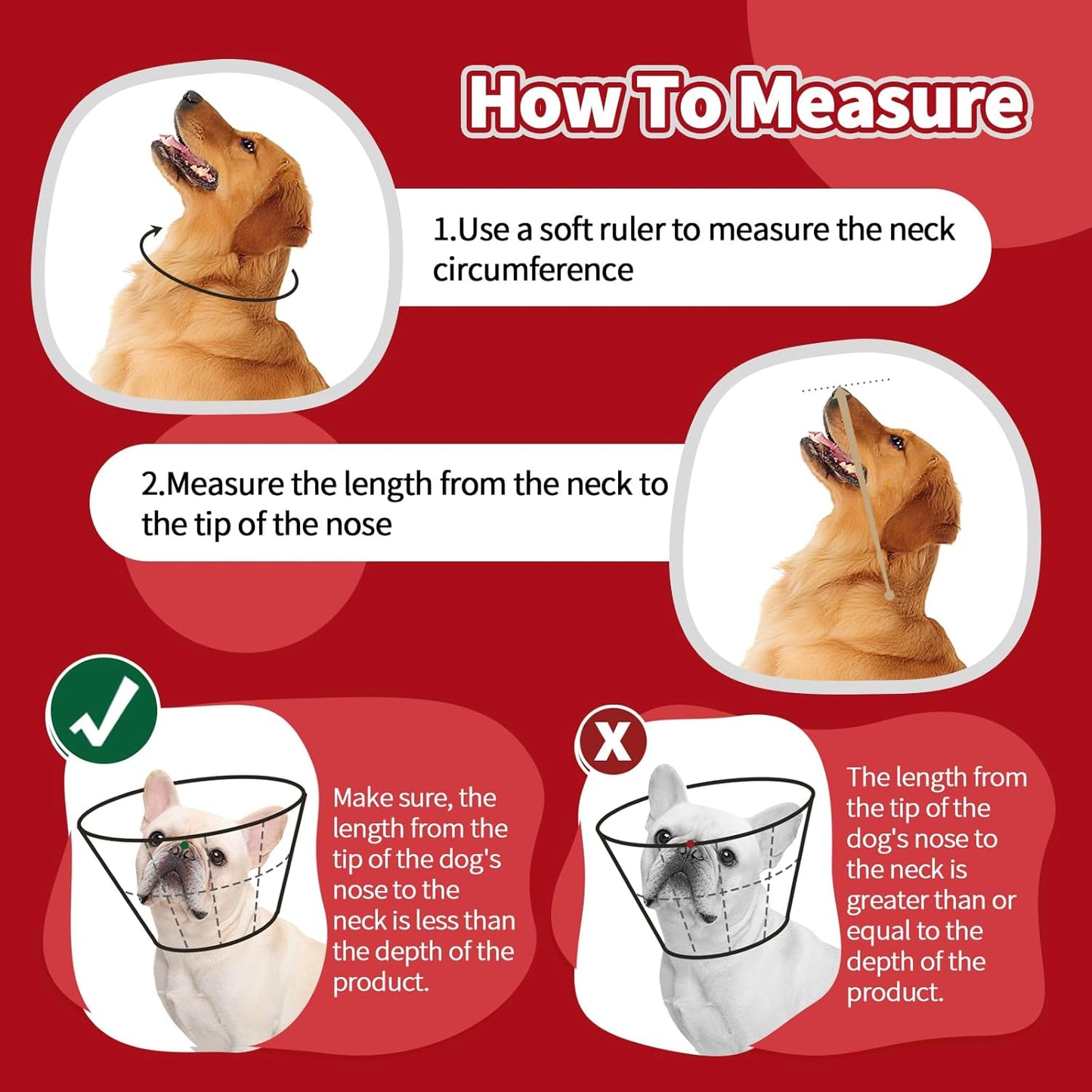 How To Measure

1.Use a soft ruler to measure the neck circumference

2.Measure the length from the neck to the tip of the nose

Make sure, the length from the tip of the dog's nose to the neck is less than the depth of the product.

X

The length from the tip of the dog's nose to the neck is greater than or equal to the depth of the product.