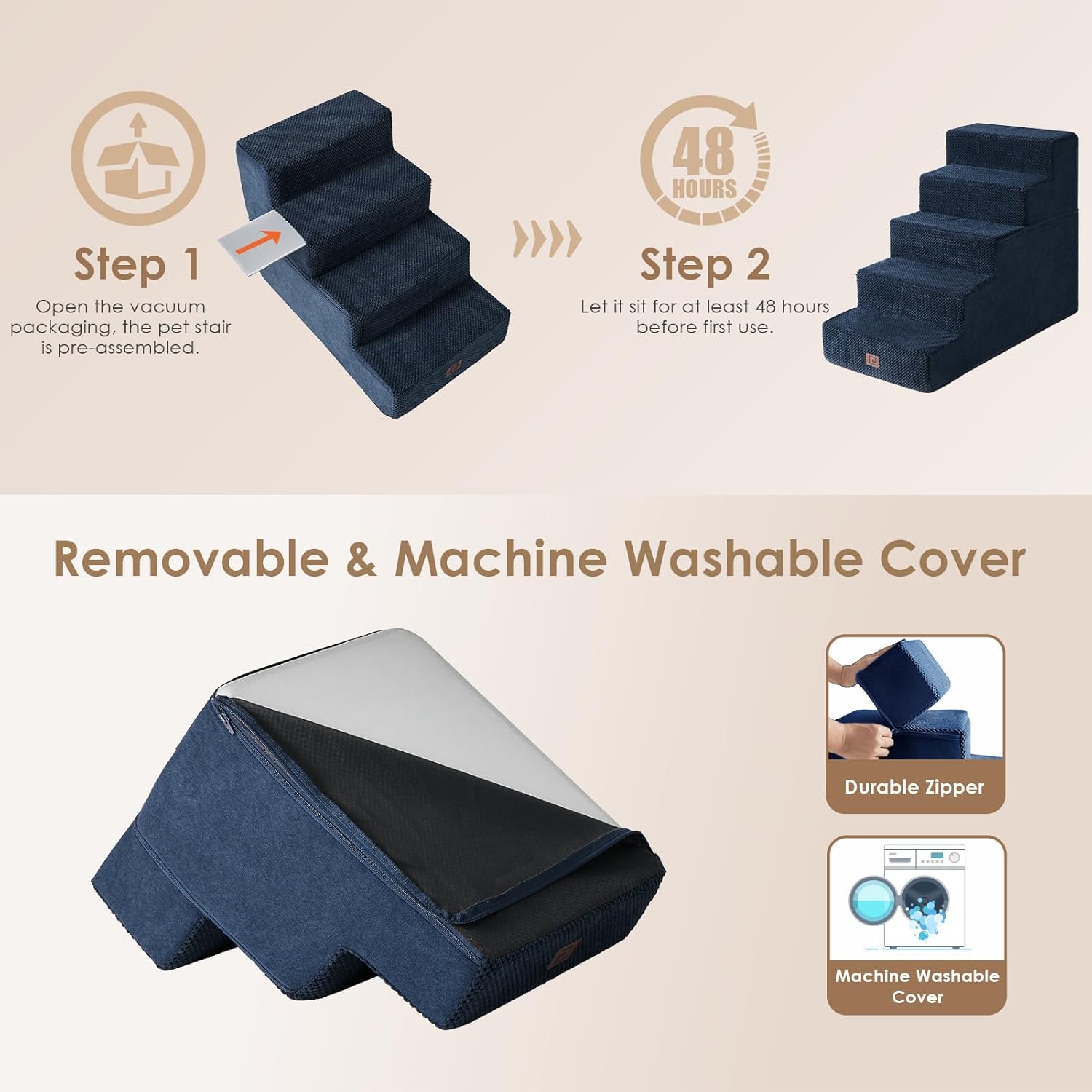 Step 1

Open the vacuum packaging, the pet stair is pre-assembled.

48 HOURS

Step 2

Let it sit for at least 48 hours before first use.

Removable & Machine Washable Cover

Durable Zipper

Machine Washable Cover