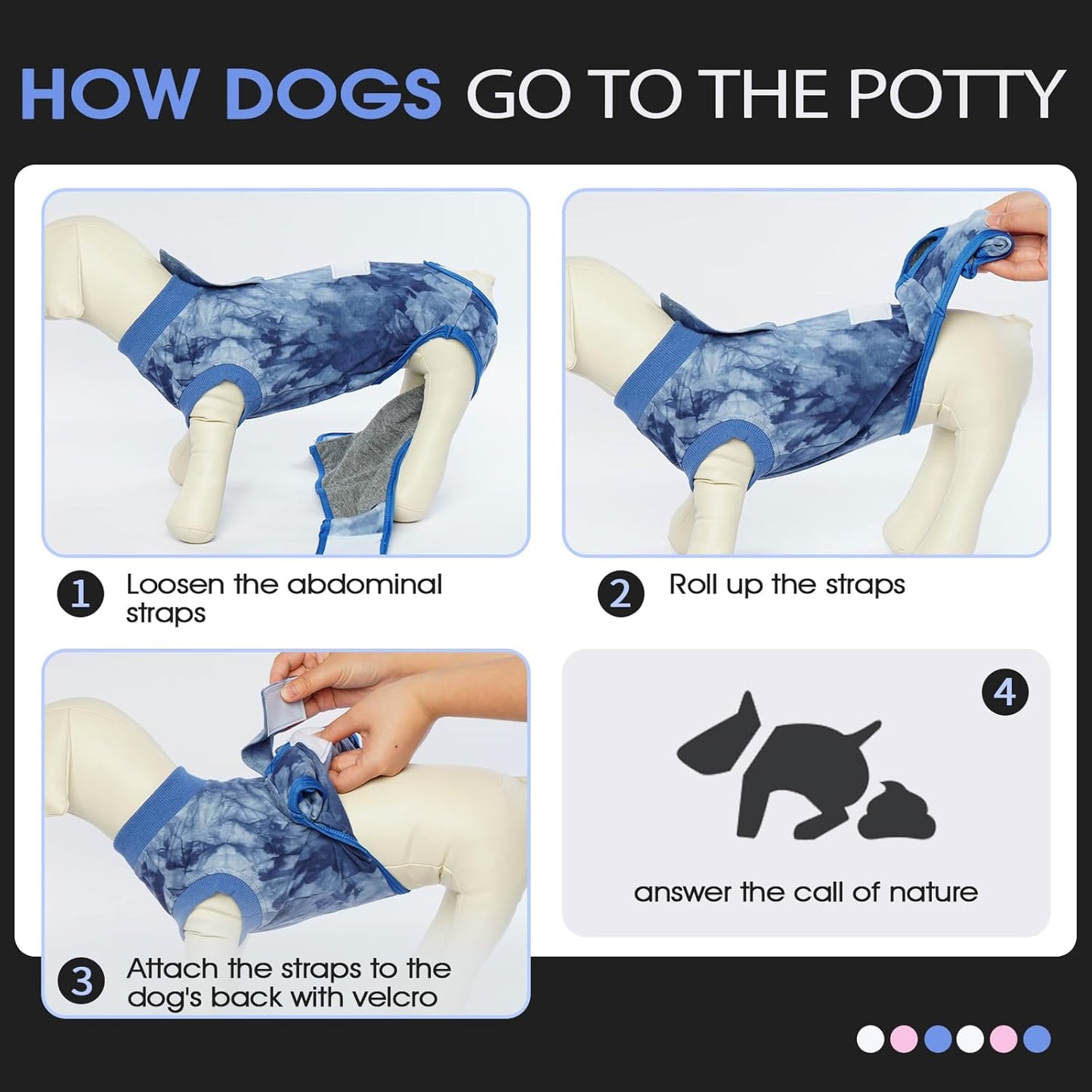 HOW DOGS GO TO THE POTTY

1 Loosen the abdominal straps

2 Roll up the straps

3 Attach the straps to the dog's back with velcro

4

answer the call of nature