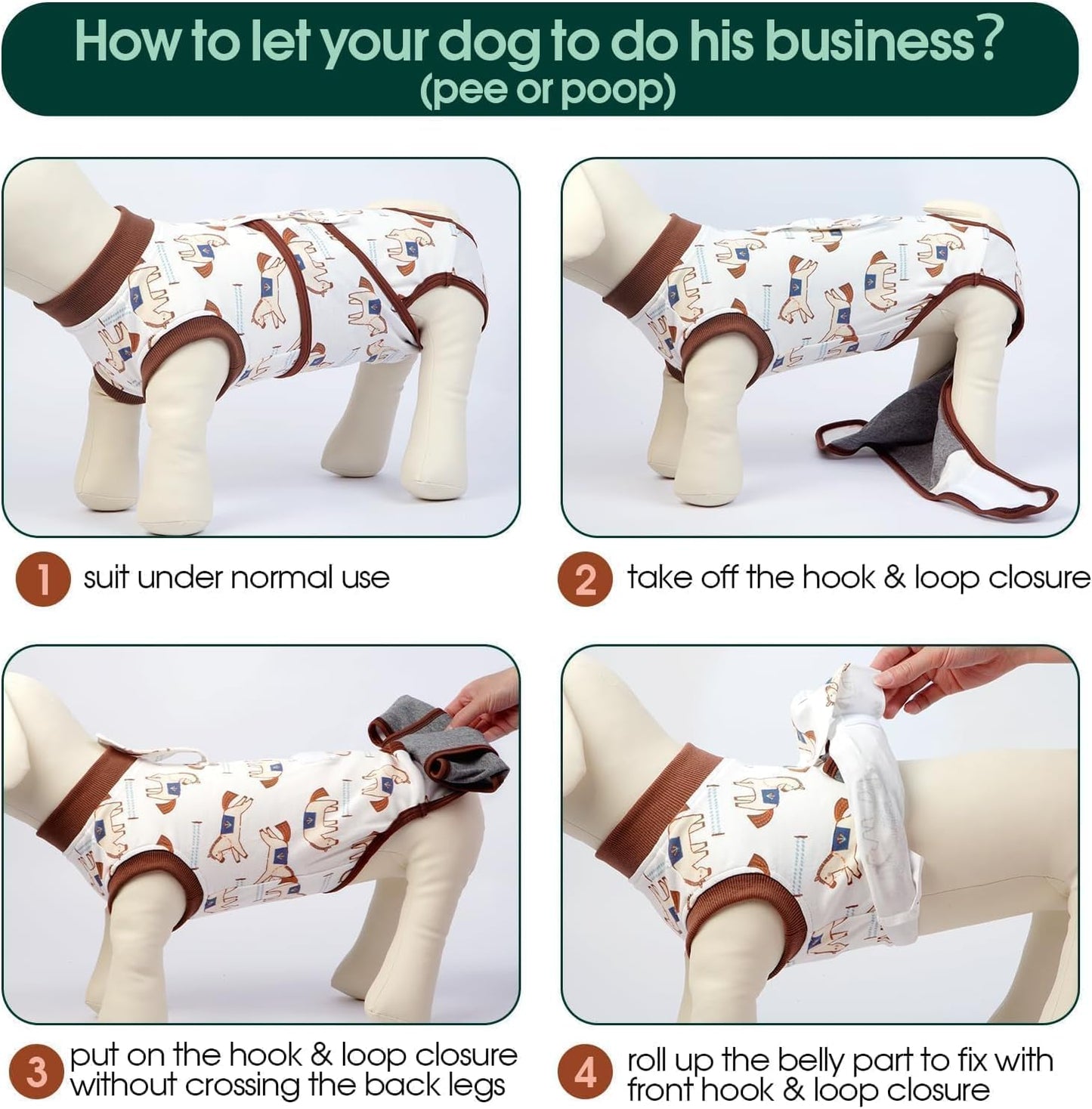 How to let your dog to do his business?
(pee or poop)

1 suit under normal use

2 take off the hook & loop closure

3 put on the hook & loop closure without crossing the back legs

4 roll up the belly part to fix with front hook & loop closure