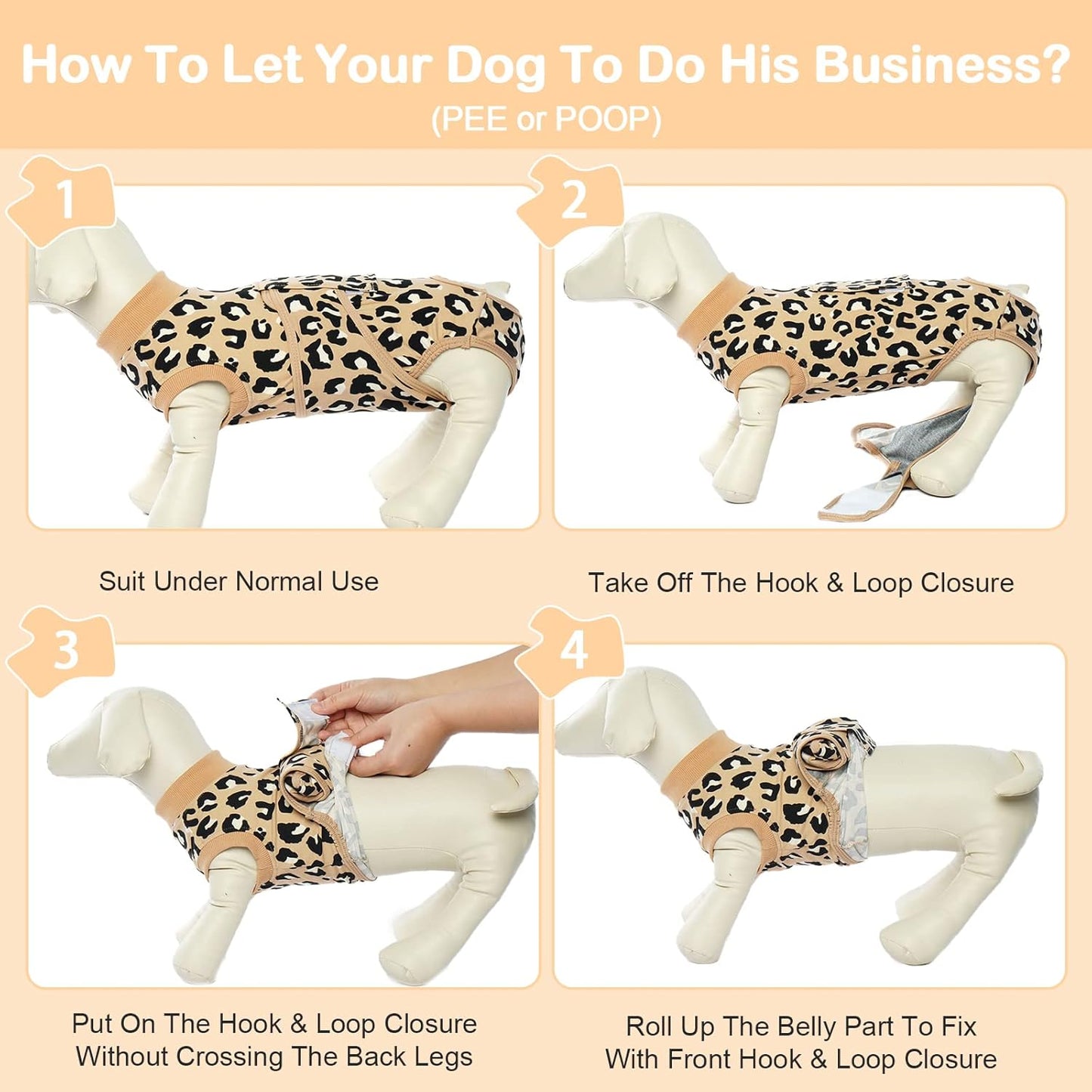 How To Let Your Dog To Do His Business?
(PEE or POOP)

1

Suit Under Normal Use

2

Take Off The Hook & Loop Closure

3

Put On The Hook & Loop Closure Without Crossing The Back Legs

4

Roll Up The Belly Part To Fix With Front Hook & Loop Closure