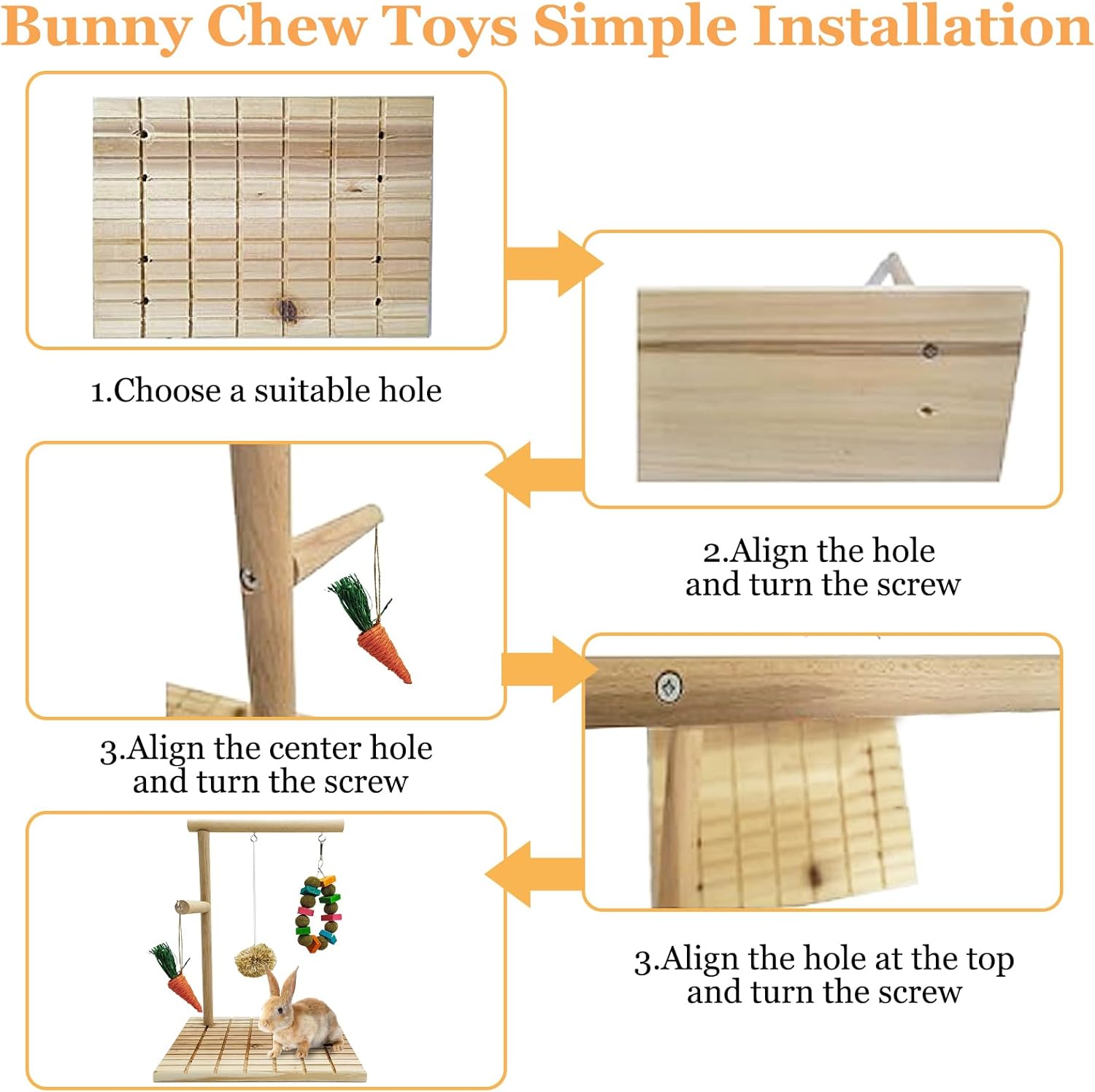 Bunny Chew Toys Simple Installation

1.Choose a suitable hole

2.Align the hole and turn the screw

3.Align the center hole and turn the screw

3.Align the hole at the top and turn the screw