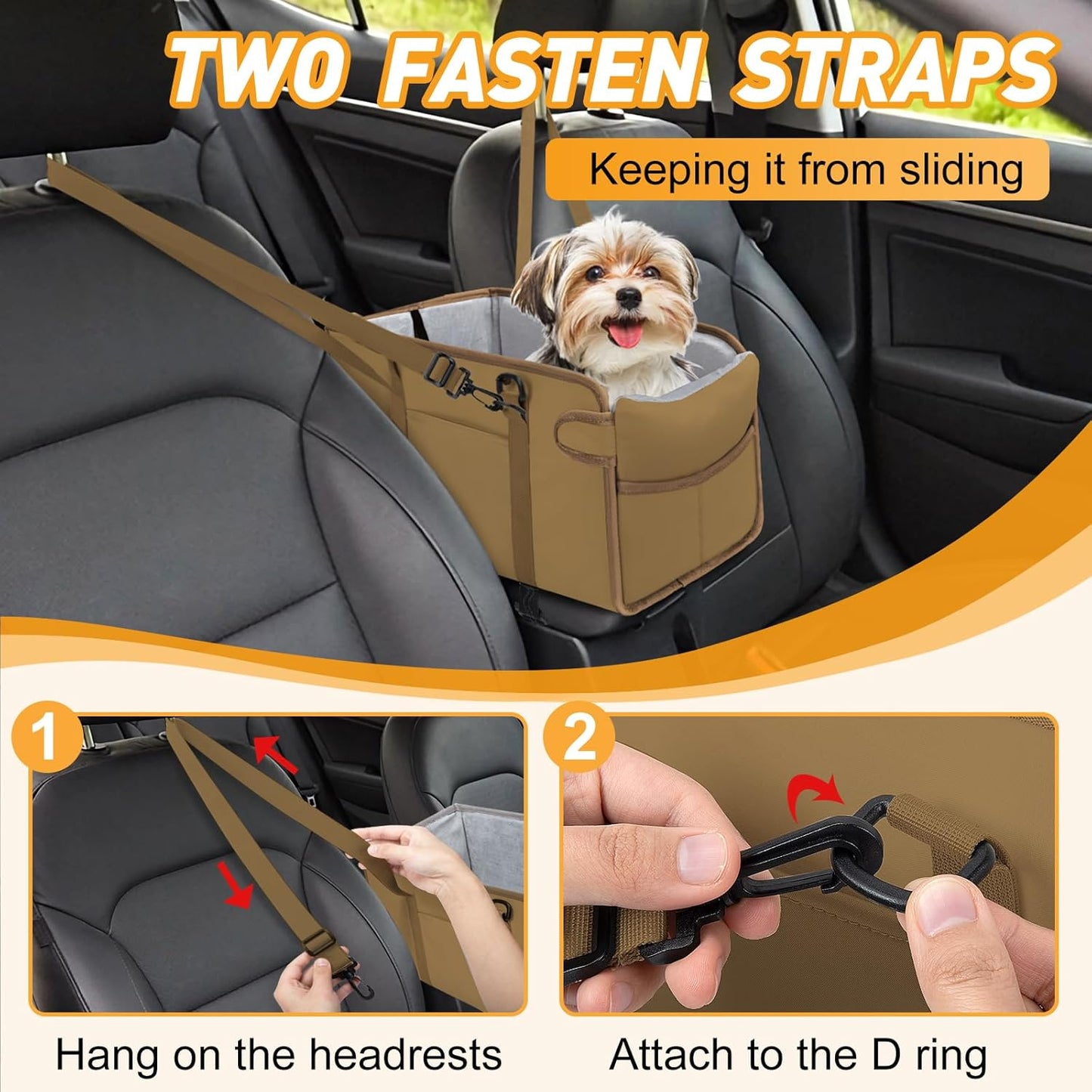 TWO FASTEN STRAPS

Keeping it from sliding

1

Hang on the headrests

2

Attach to the D ring