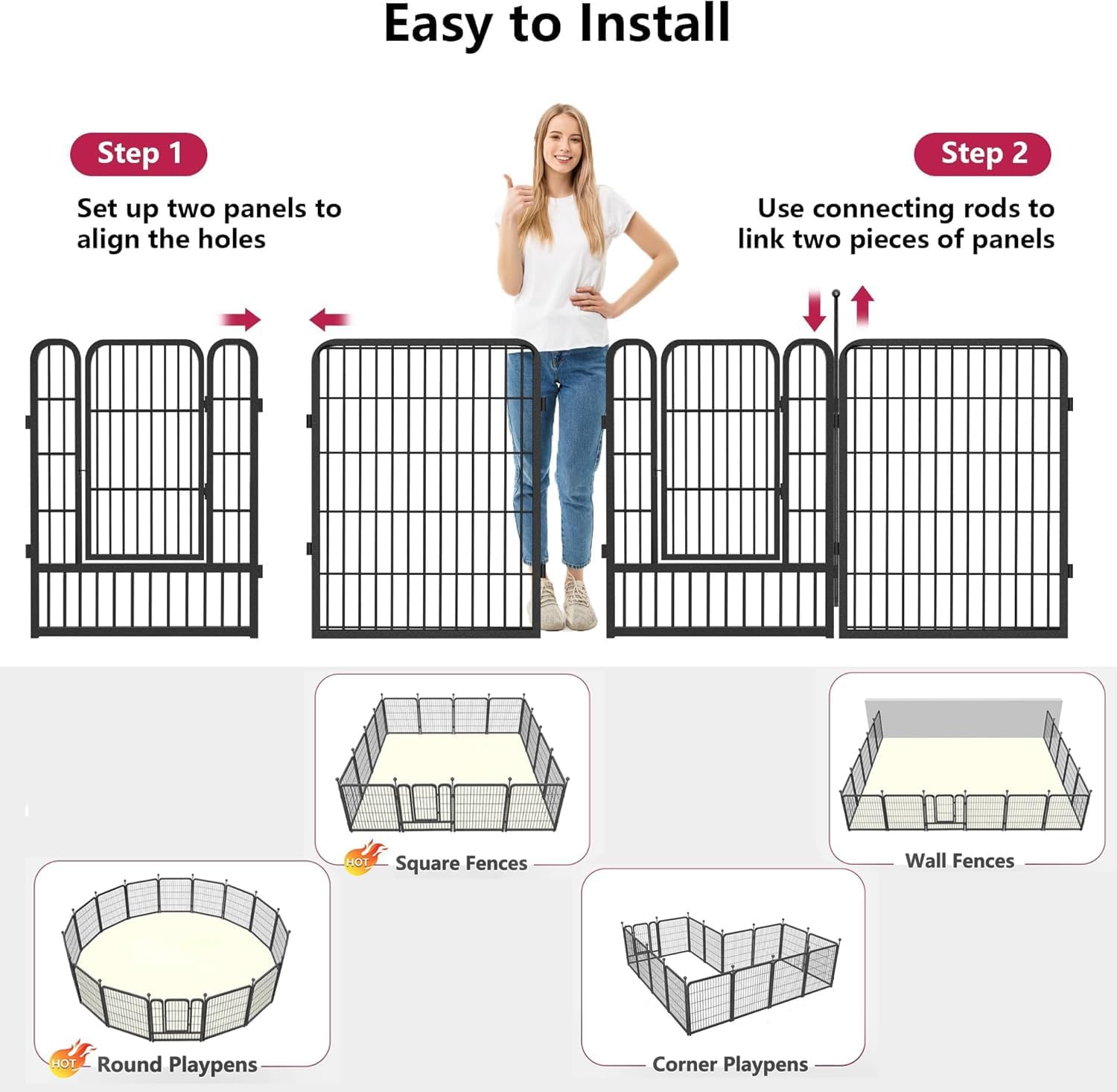 Easy to Install

Step 1

Set up two panels to align the holes

Step 2

Use connecting rods to link two pieces of panels

HOT Square Fences

Wall Fences

HOT Round Playpens

Corner Playpens