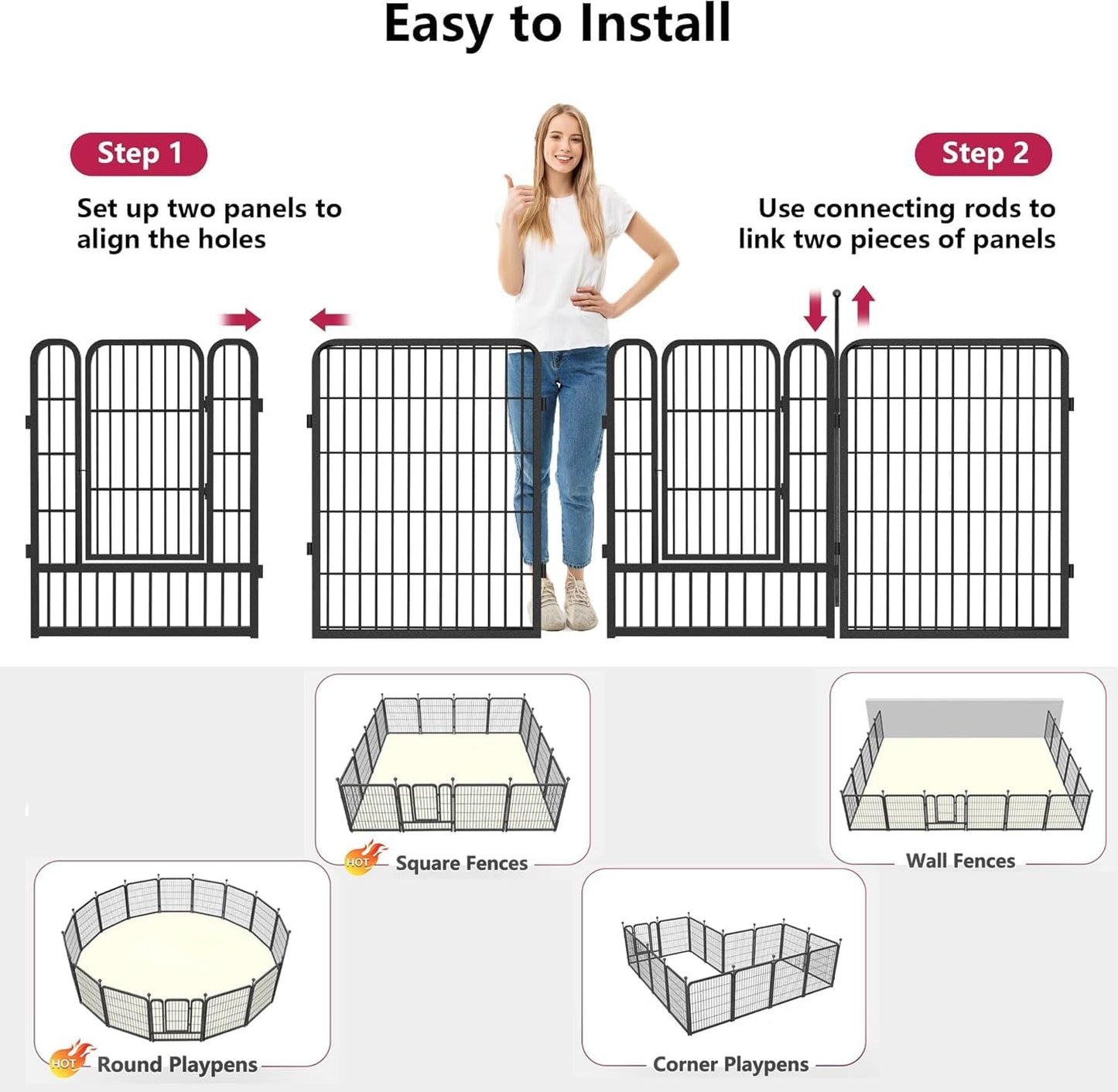 Easy to Install

Step 1

Set up two panels to align the holes

Step 2

Use connecting rods to link two pieces of panels

HOT Square Fences

Wall Fences

HOT Round Playpens

Corner Playpens