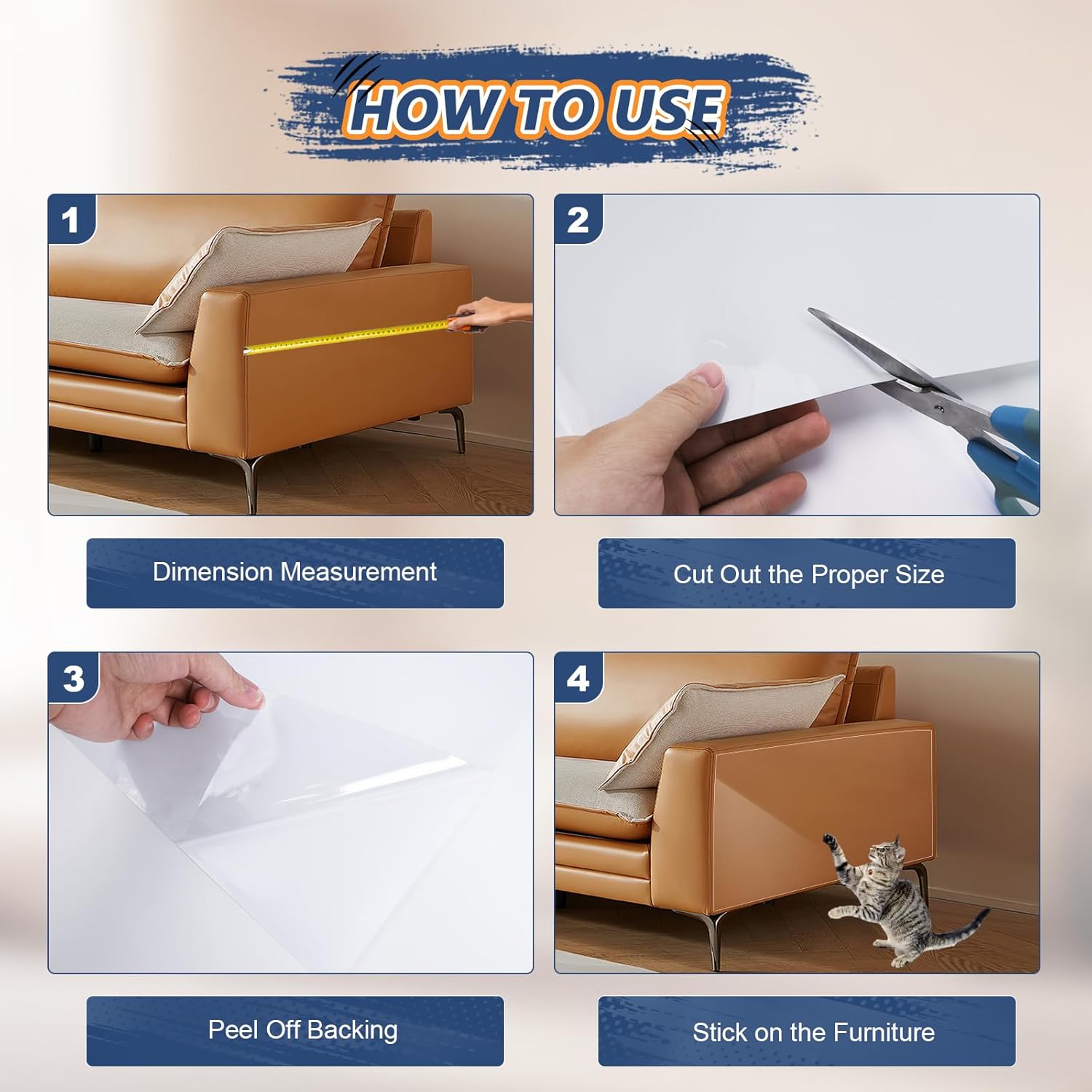 HOW TO USE

1

Dimension Measurement

2

Cut Out the Proper Size

3

Peel Off Backing

4

Stick on the Furniture