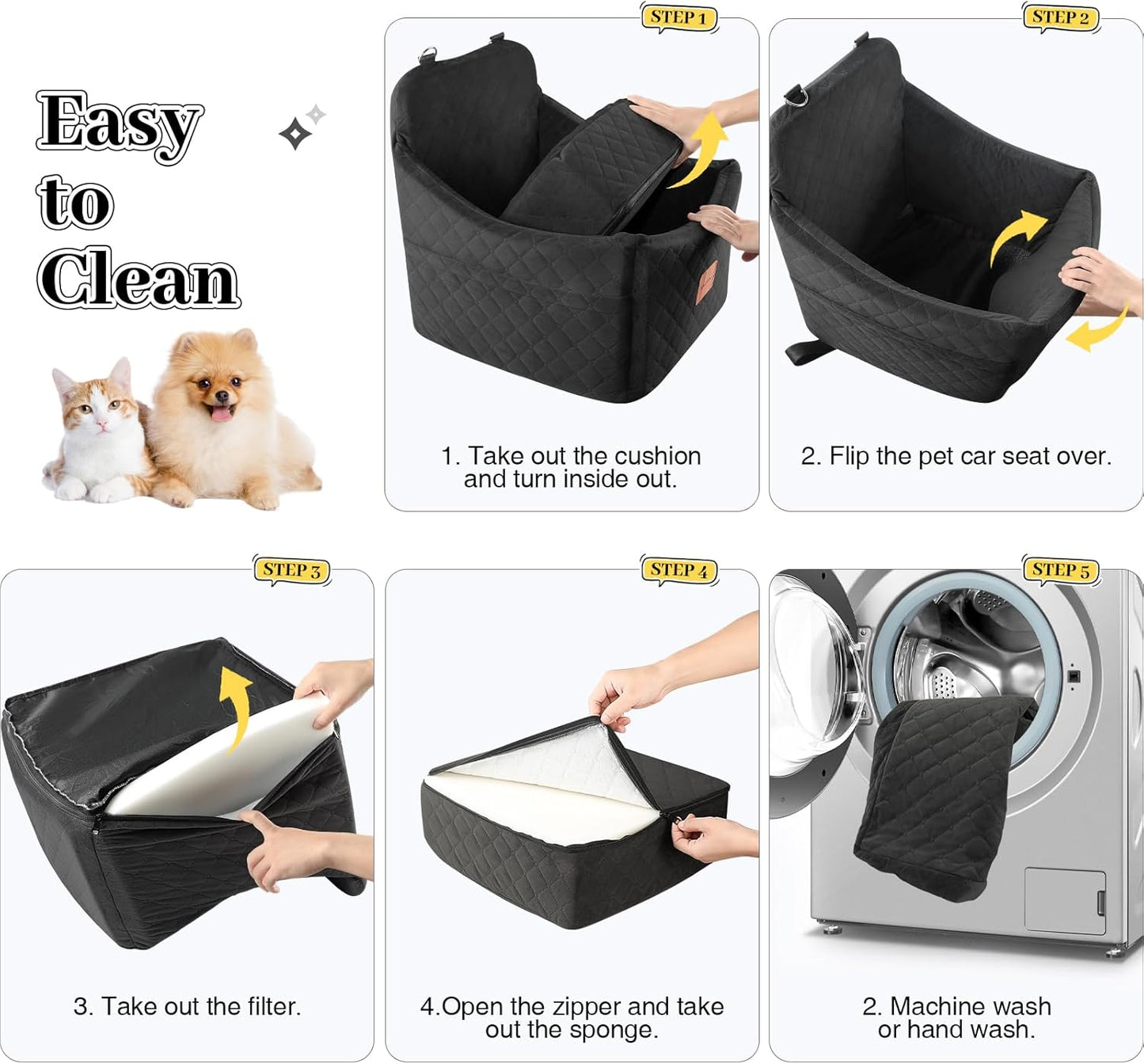 Easy to Clean

STEP 1

1. Take out the cushion and turn inside out.

STEP 2

2. Flip the pet car seat over.

STEP 3

3. Take out the filter.

STEP 4

4.Open the zipper and take out the sponge.

STEP 5

2. Machine wash or hand wash.