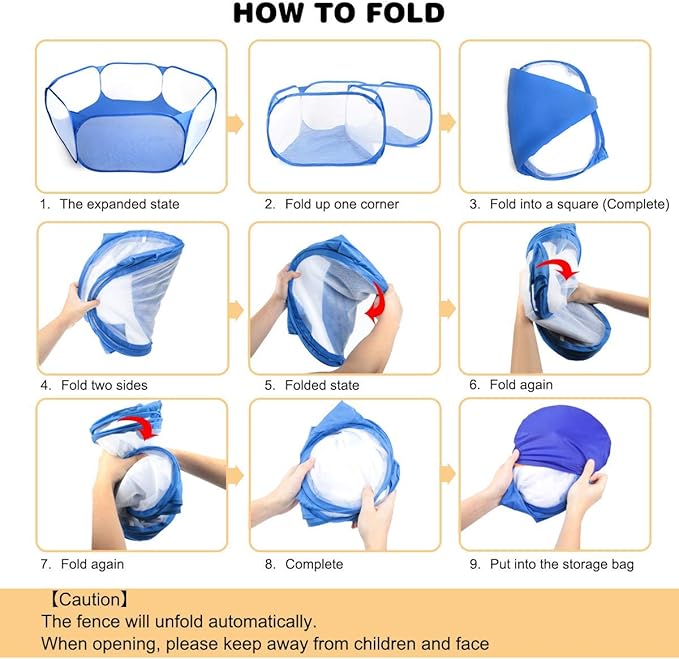 HOW TO FOLD

1. The expanded state

2. Fold up one corner

3. Fold into a square (Complete)

4. Fold two sides

5. Folded state

6. Fold again

7. Fold again

8. Complete

9. Put into the storage bag

【Caution】
The fence will unfold automatically.
When opening, please keep away from children and face