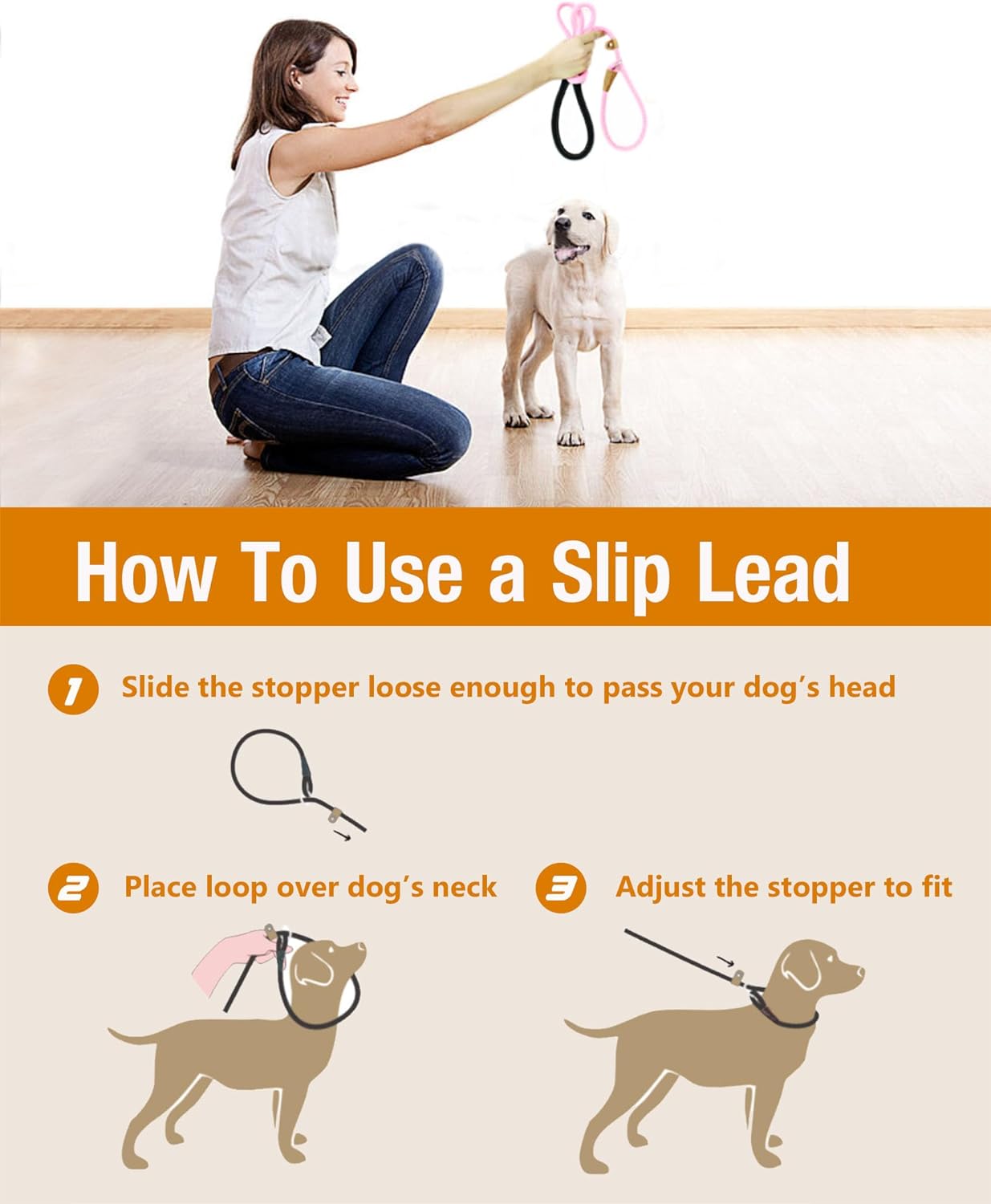 How To Use a Slip Lead

1 Slide the stopper loose enough to pass your dog's head

2 Place loop over dog's neck

3 Adjust the stopper to fit