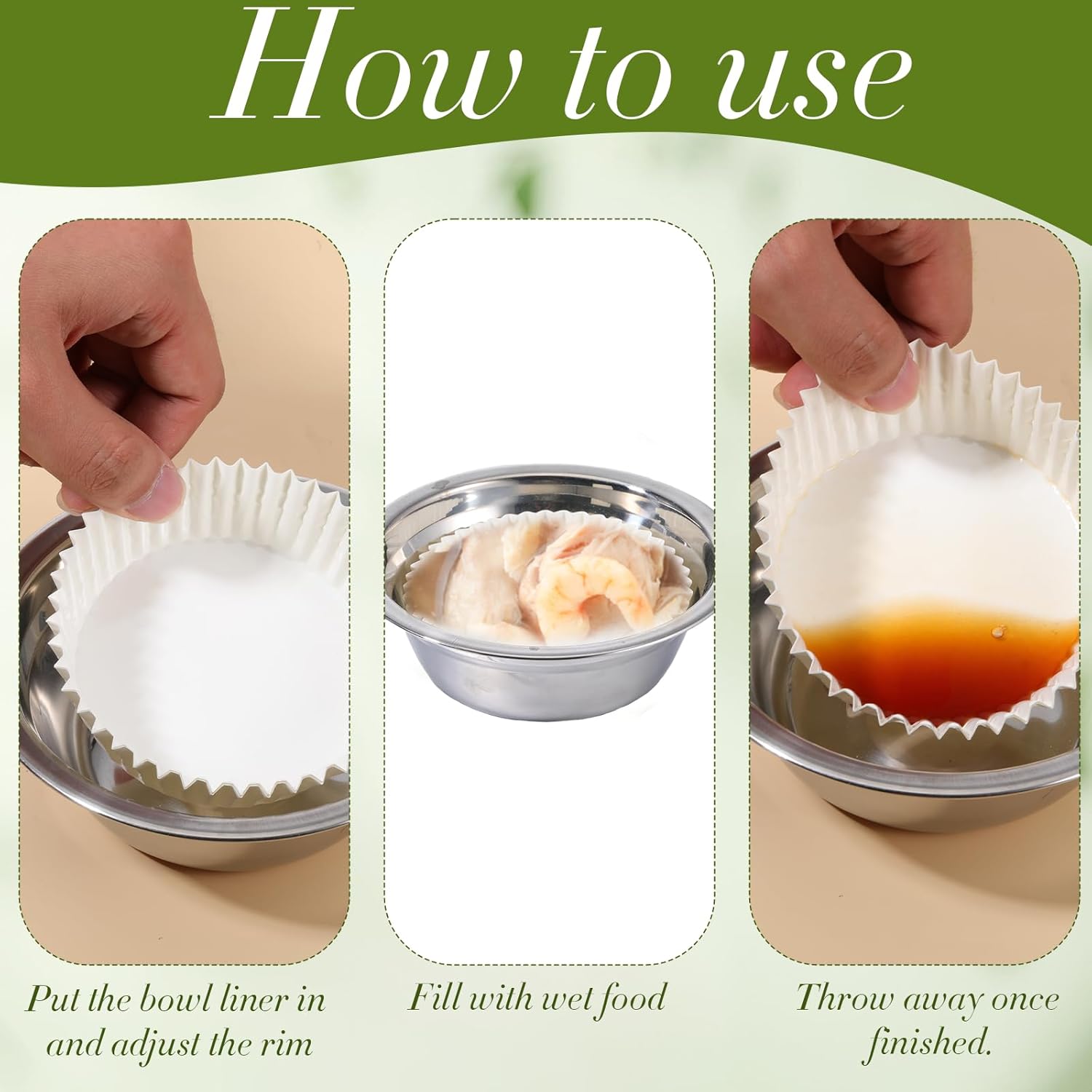 How to use

Put the bowl liner in and adjust the rim

Fill with wet food

Throw away once finished.