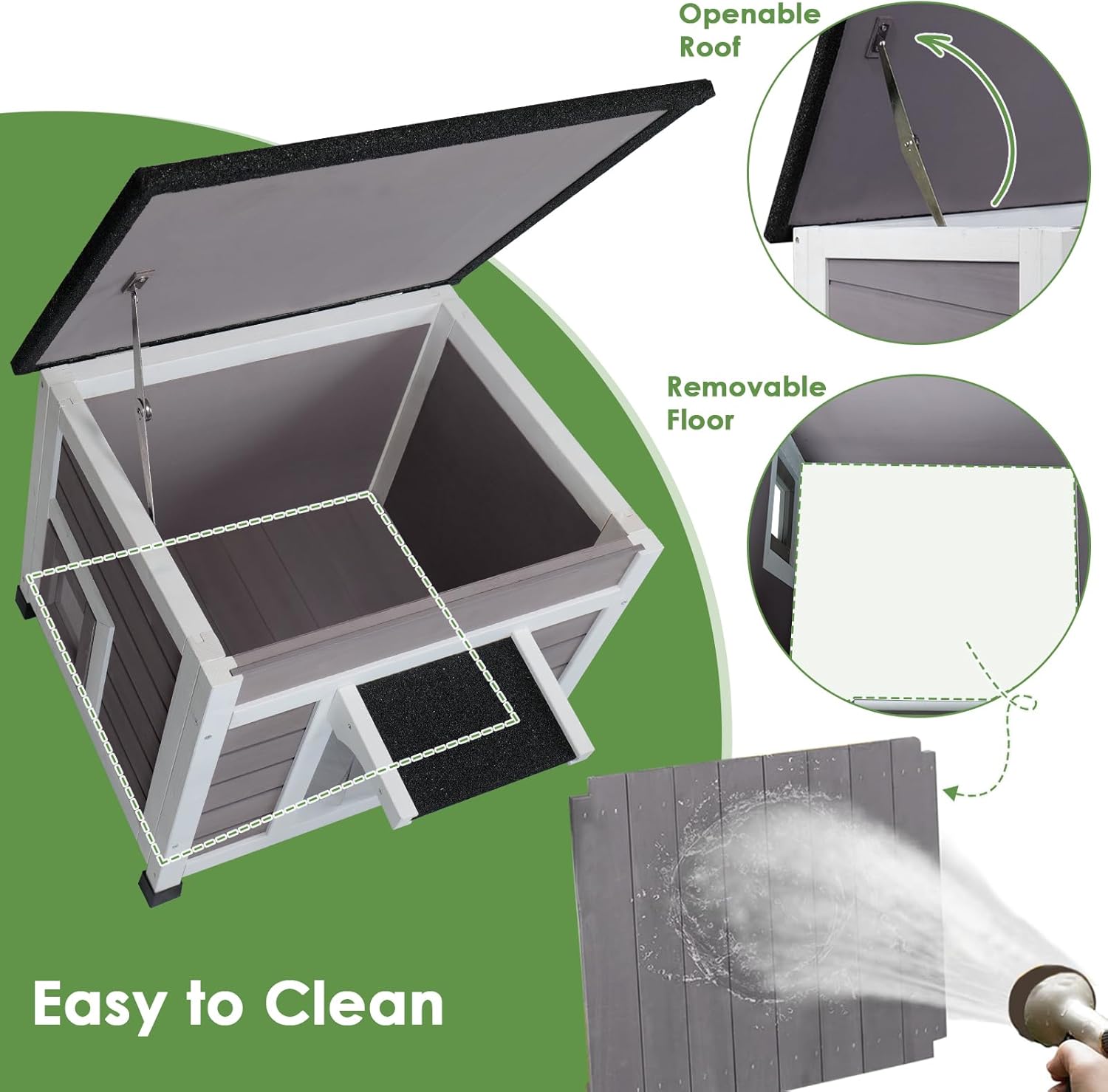 Openable Roof

Removable Floor

Easy to Clean